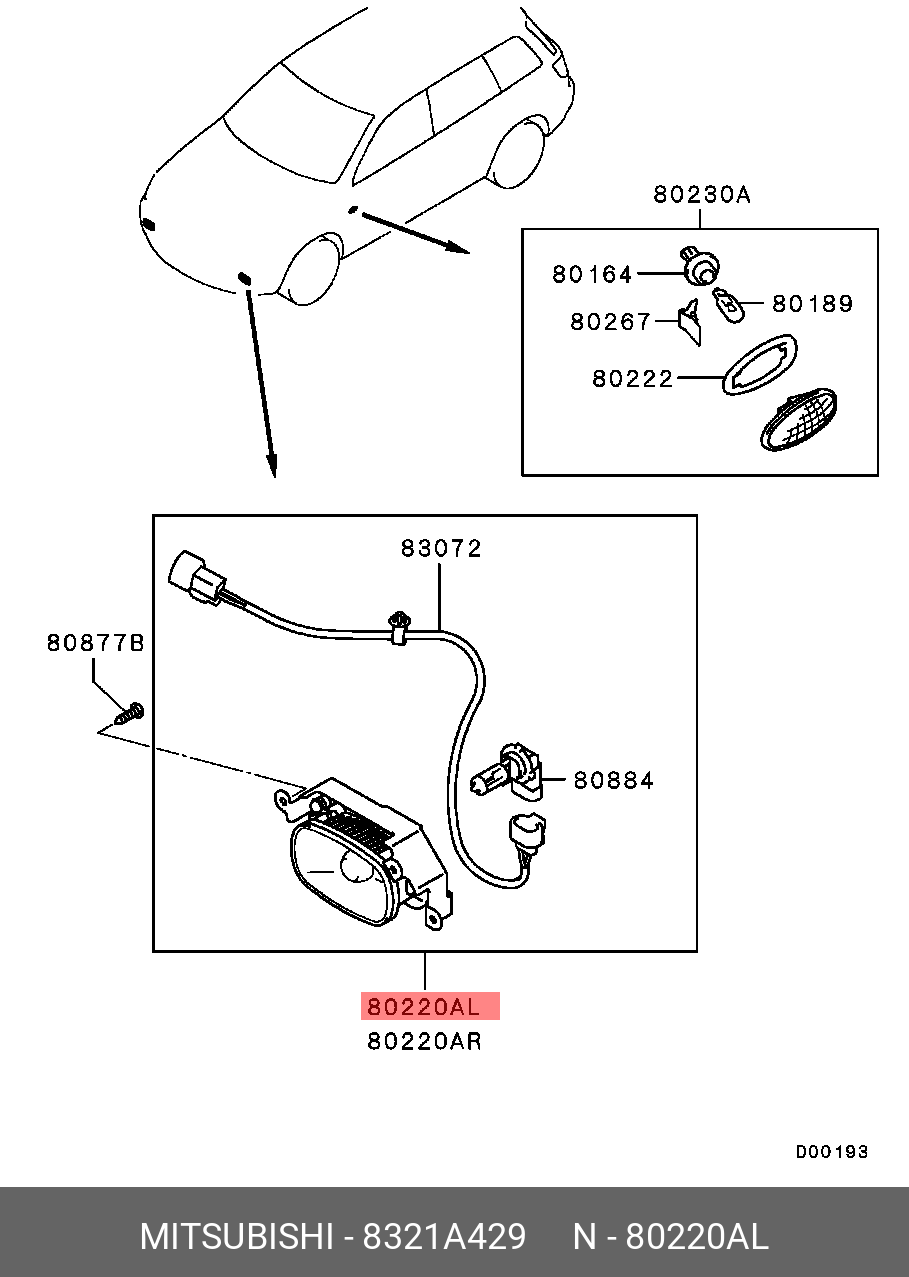 80230A
80164
80189
80267
80222
83072
80877B
80884
80220AL
80220AR
D00193
MITSUBISHI - 8321A429 N - 80220AL