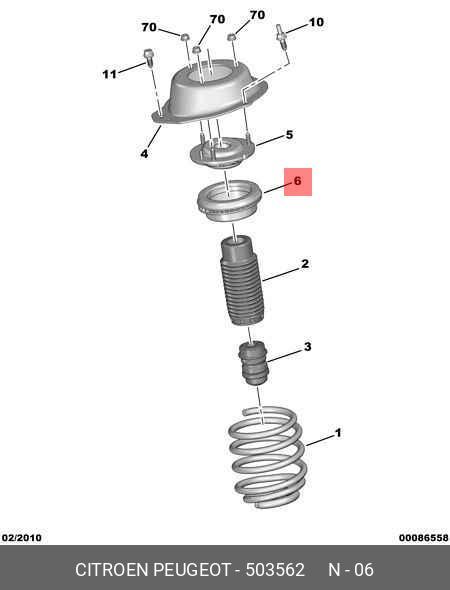 70
70
70
10
11
4
5
6
2
3
1
02/2010
00086558
CITROEN PEUGEOT - 503562 N - 06