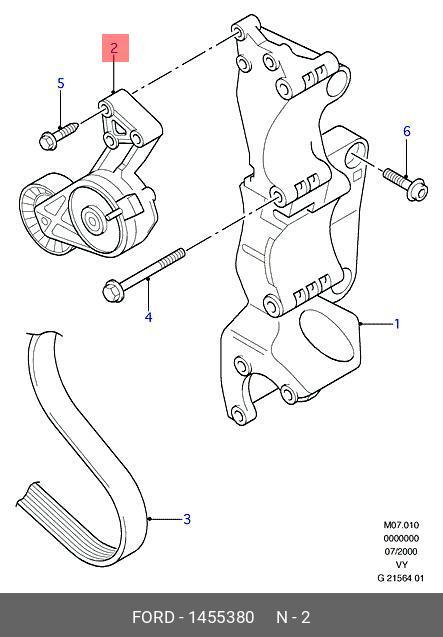 2
5
6
4
1
3
M07.010
0000000
07/2000
VY
G 21564 01
FORD - 1455380 N - 2