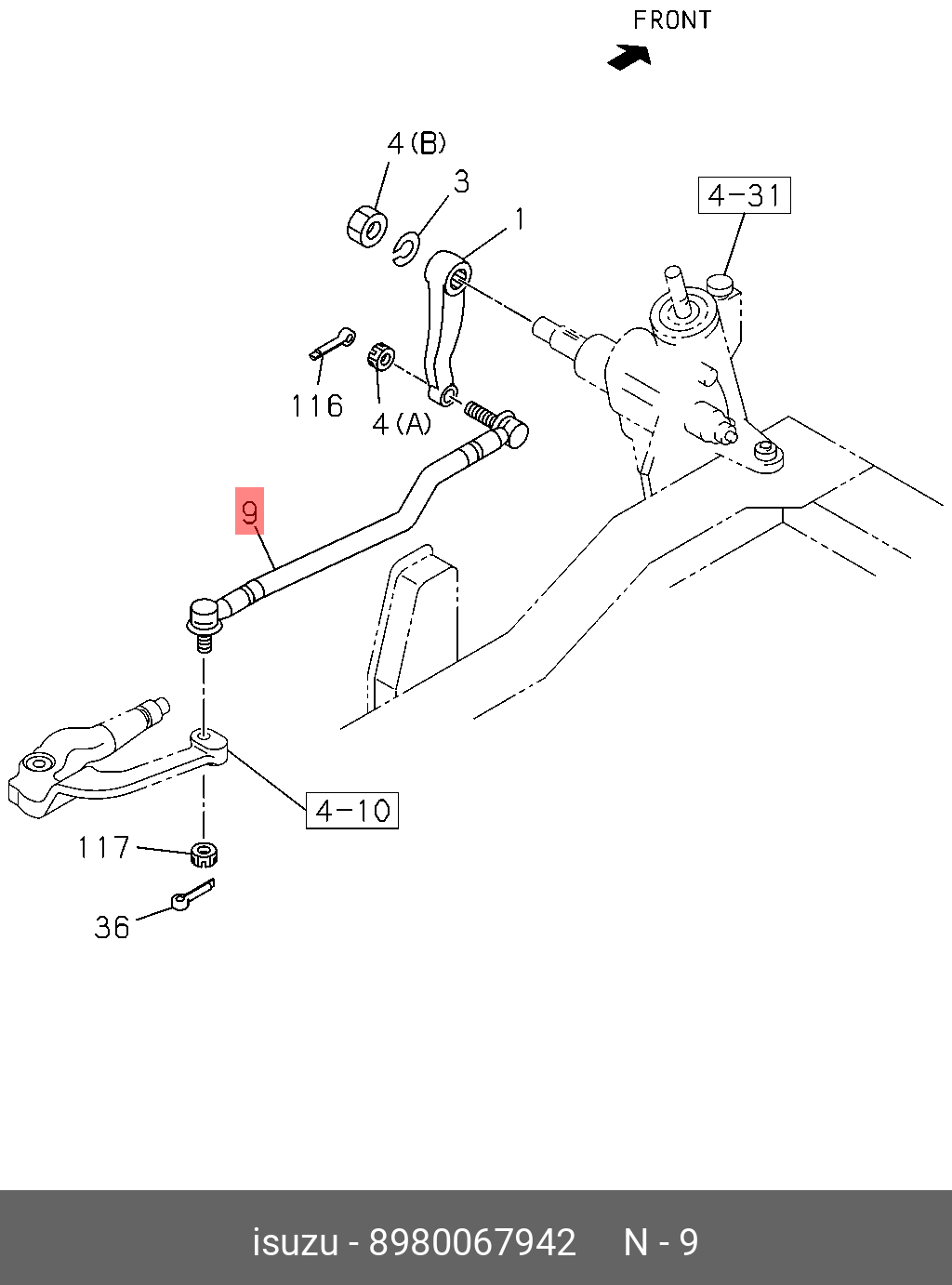 FRONT

4(B)
3
1
4-31
116
4(A)
9
4-10
117
36

isuzu - 8980067942 N - 9