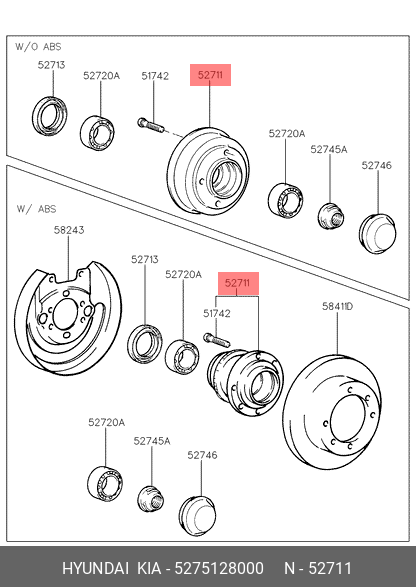 W/O ABS

52713

52720A

51742

52711

52720A

52745A

52746

W/ ABS

58243

52713

52720A

52711

51742

58411D

52720A

52745A

52746

HYUNDAI KIA - 5275128000 N - 52711