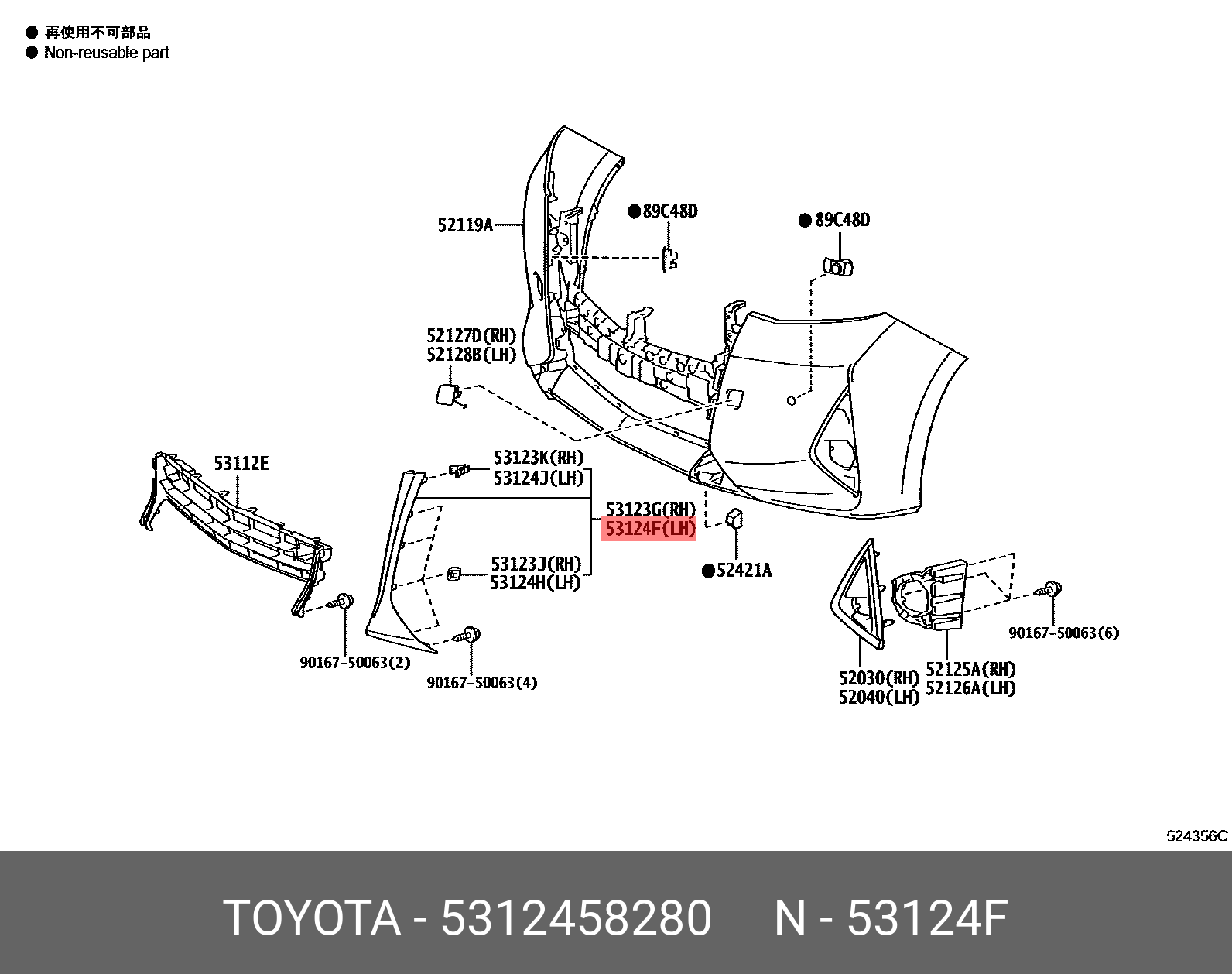 ● 再使用不可部品
● Non-reusable part

52119A

●89C48D

●89C48D

52127D(RH)
52128B(LH)

53112E

53123K(RH)
53124J(LH)

53123G(RH)
53124F(LH)

53123J(RH)
53124H(LH)

●52421A

90167-50063(2)

90167-50063(4)

90167-50063(6)

52030(RH)
52040(LH)

52125A(RH)
52126A(LH)

524356C

TOYOTA - 5312458280 N - 53124F