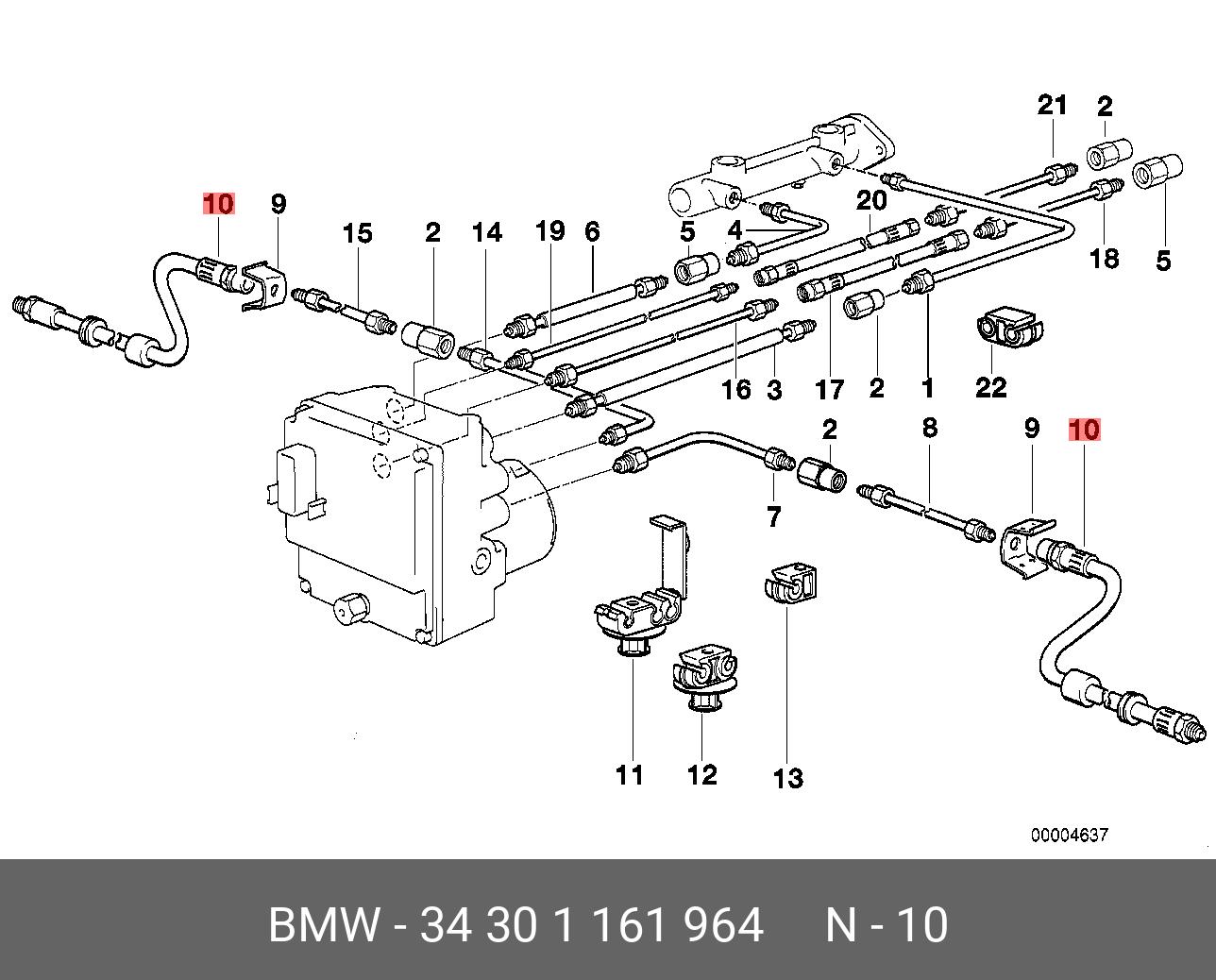 21
2
10
9
15
2
14
19
6
5
4
20
18
5
16
3
17
2
1
22
2
8
9
10
7
11
12
13
00004637

BMW - 34 30 1 161 964     N - 10