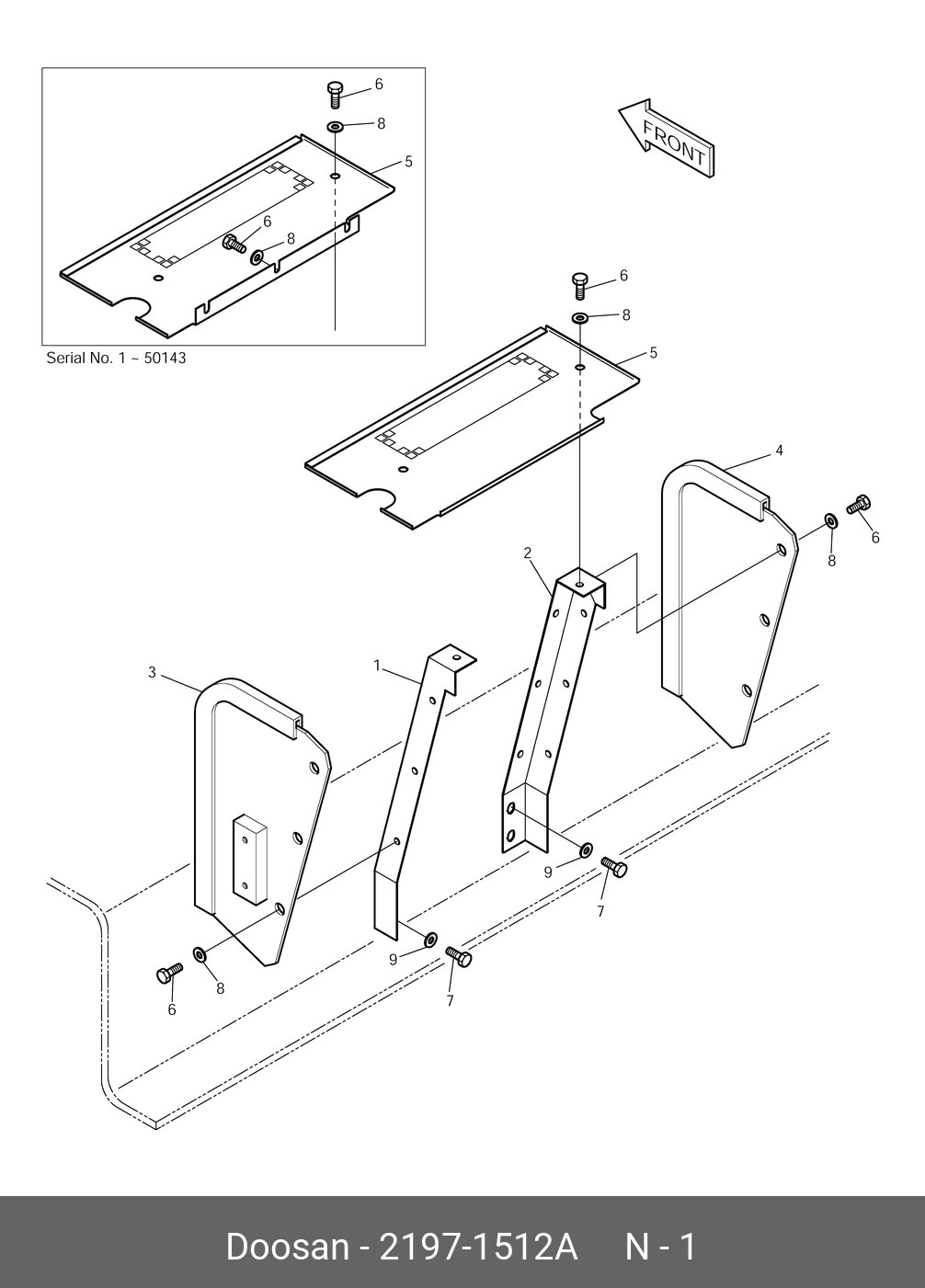 6
8
5
6
8
Serial No. 1 ~ 50143

FRONT

6
8
5
4
8
6
2
1
3
9
7
9
7
8
6

Doosan - 2197-1512A N - 1