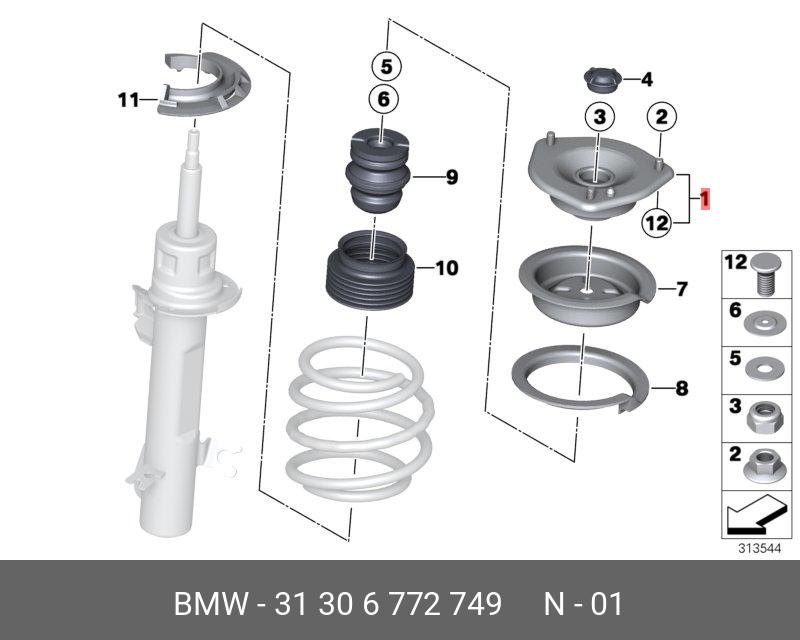 11
5
6
9
10
4
3
2
1
12
7
8
12
6
5
3
2
313544

BMW - 31 30 6 772 749 N - 01