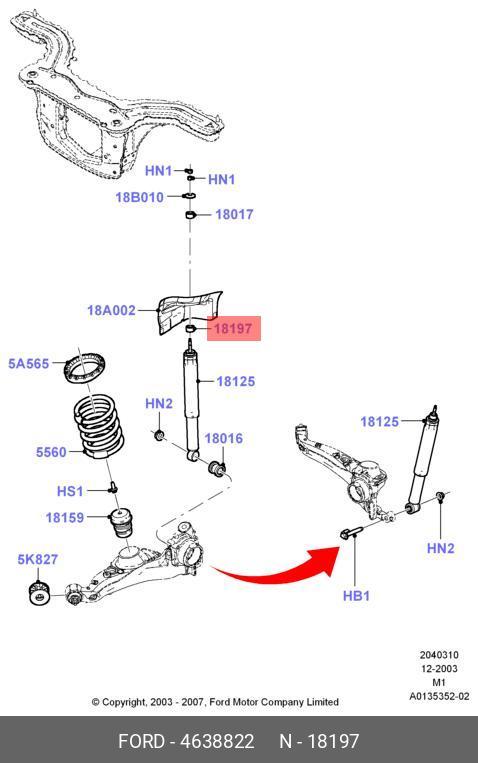 HN1
HN1
18B010
18017
18A002
18197
5A565
18125
HN2
18016
5560
HS1
18159
5K827
18125
HN2
HB1

2040310
12-2003
M1
A0135352-02

© Copyright, 2003 - 2007, Ford Motor Company Limited

FORD - 4638822 N - 18197