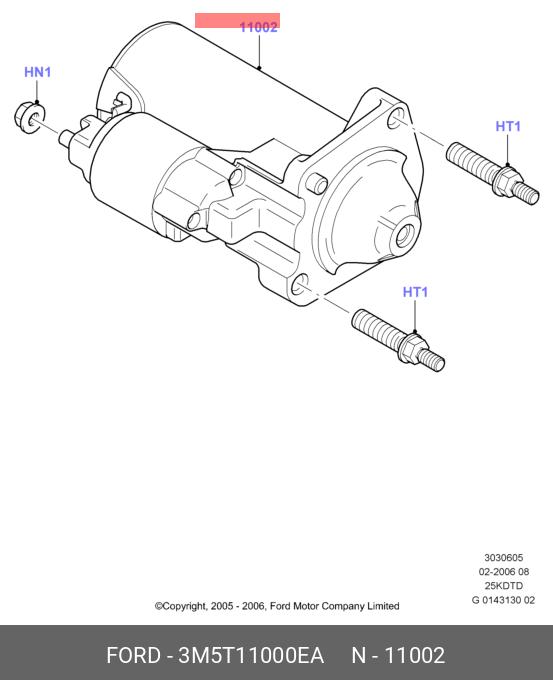 11002

HN1

HT1

HT1

3030605
02-2006 08
25KDTD
G 0143130 02

©Copyright, 2005 - 2006, Ford Motor Company Limited

FORD - 3M5T11000EA N - 11002