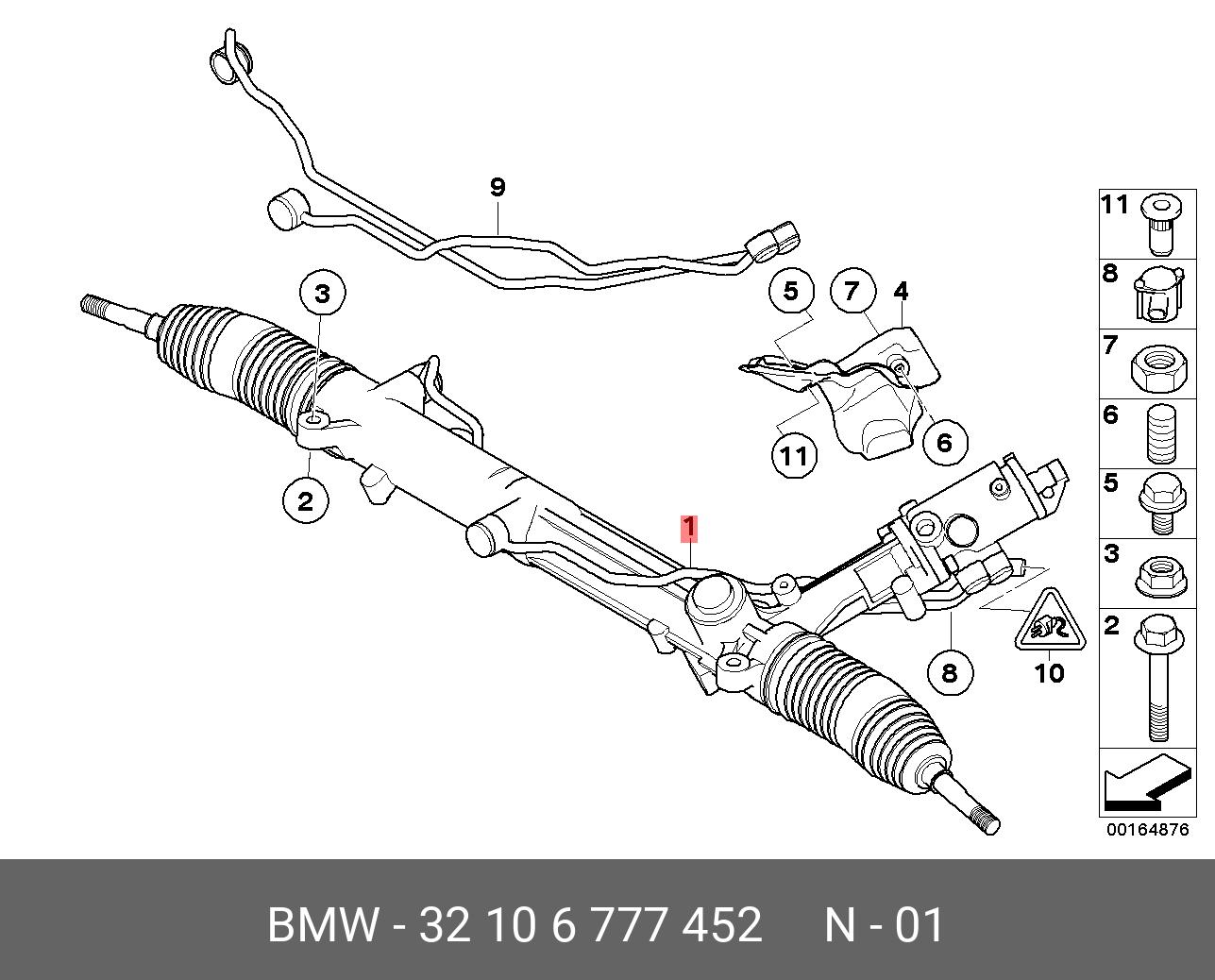 9
3
5
7
4
11
6
2
1
8
10
11
8
7
6
5
3
2
00164876

BMW - 32 10 6 777 452 N - 01