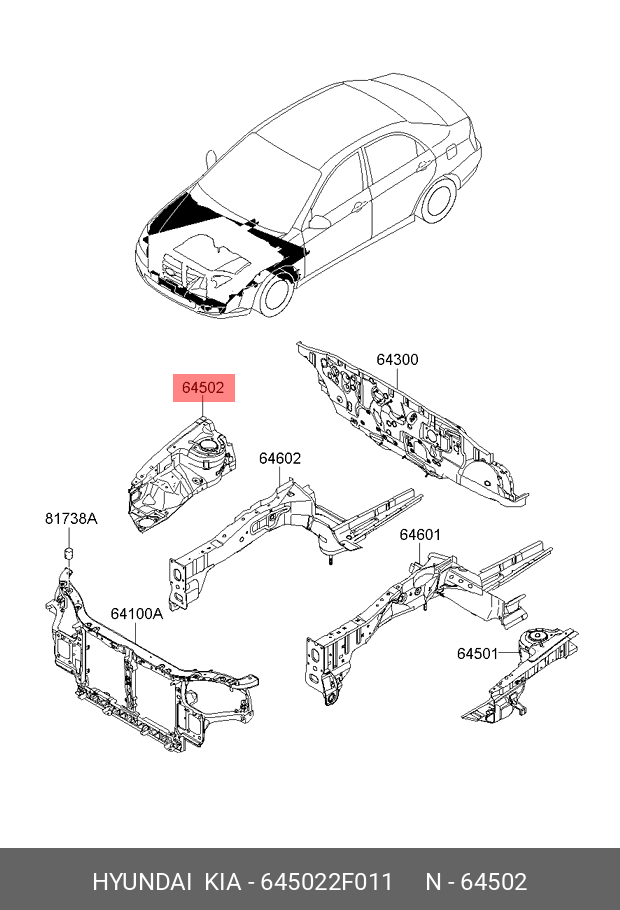 64300

64502

64602

81738A

64601

64100A

64501

HYUNDAI KIA - 645022F011 N - 64502