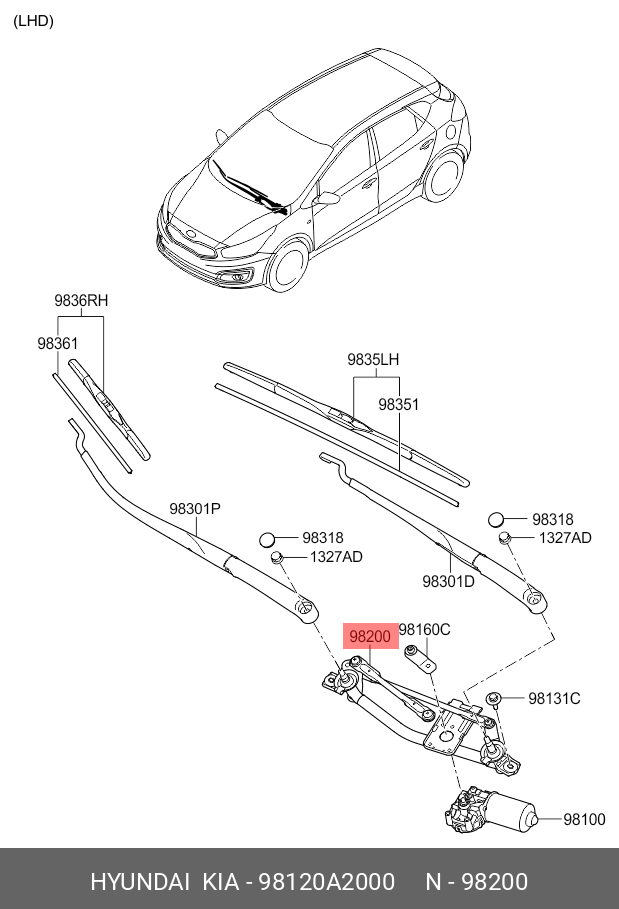 (LHD)

9836RH
98361
9835LH
98351
98301P
98318
1327AD
98318
1327AD
98301D
98200
98160C
98131C
98100

HYUNDAI KIA - 98120A2000 N - 98200