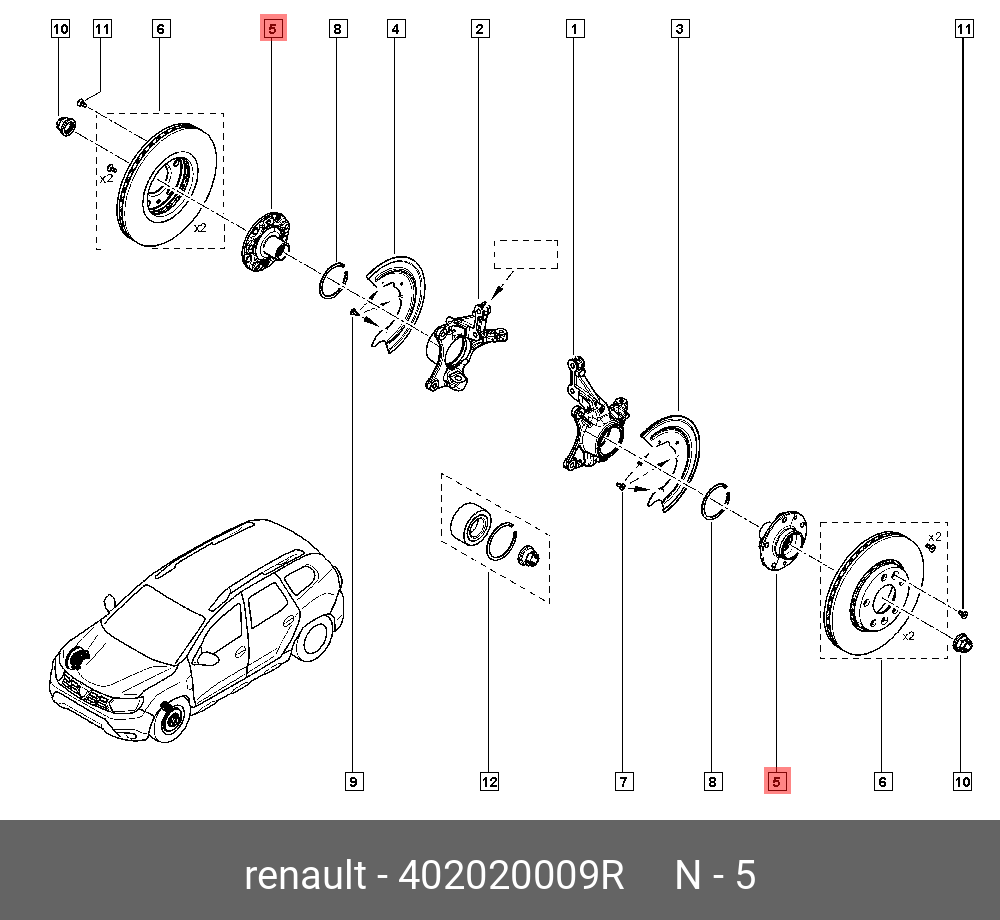 10 11 6 5 8 4 2 1 3 11

x2
x2

x2
x2

9 12 7 8 5 6 10

renault - 402020009R N - 5