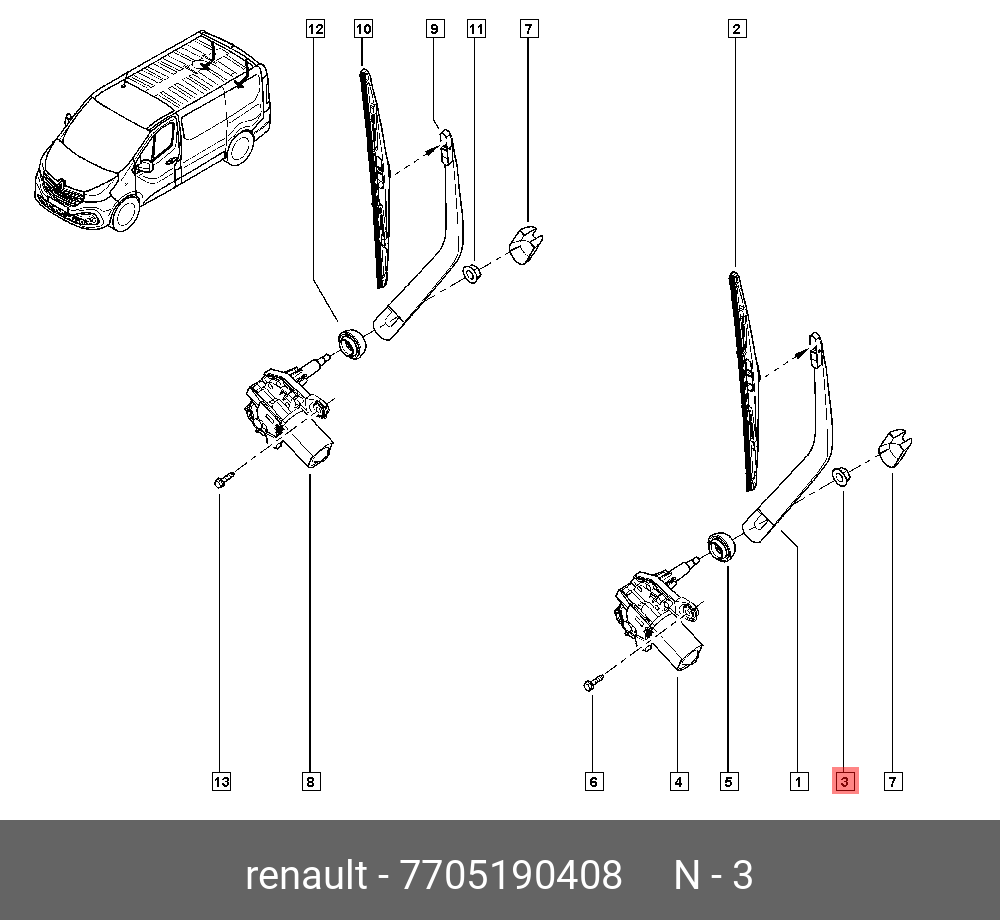 12
10
9
11
7
2
13
8
6
4
5
1
3
7

renault - 7705190408 N - 3