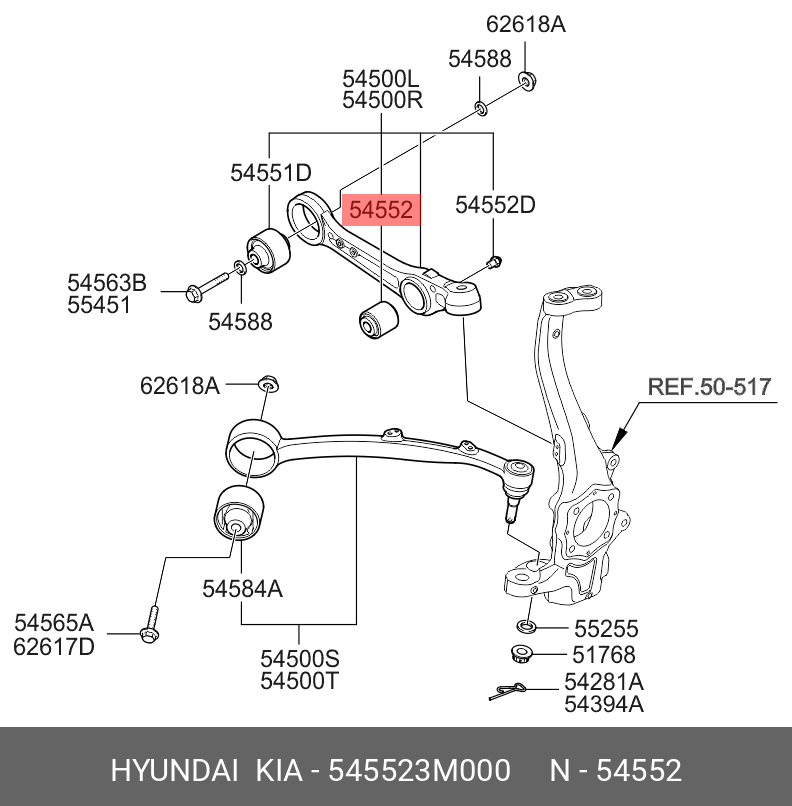 62618A
54588
54500L
54500R
54551D
54552
54552D
54563B
55451
54588
62618A
REF.50-517
54584A
54565A
62617D
54500S
54500T
55255
51768
54281A
54394A

HYUNDAI KIA - 545523M000 N - 54552