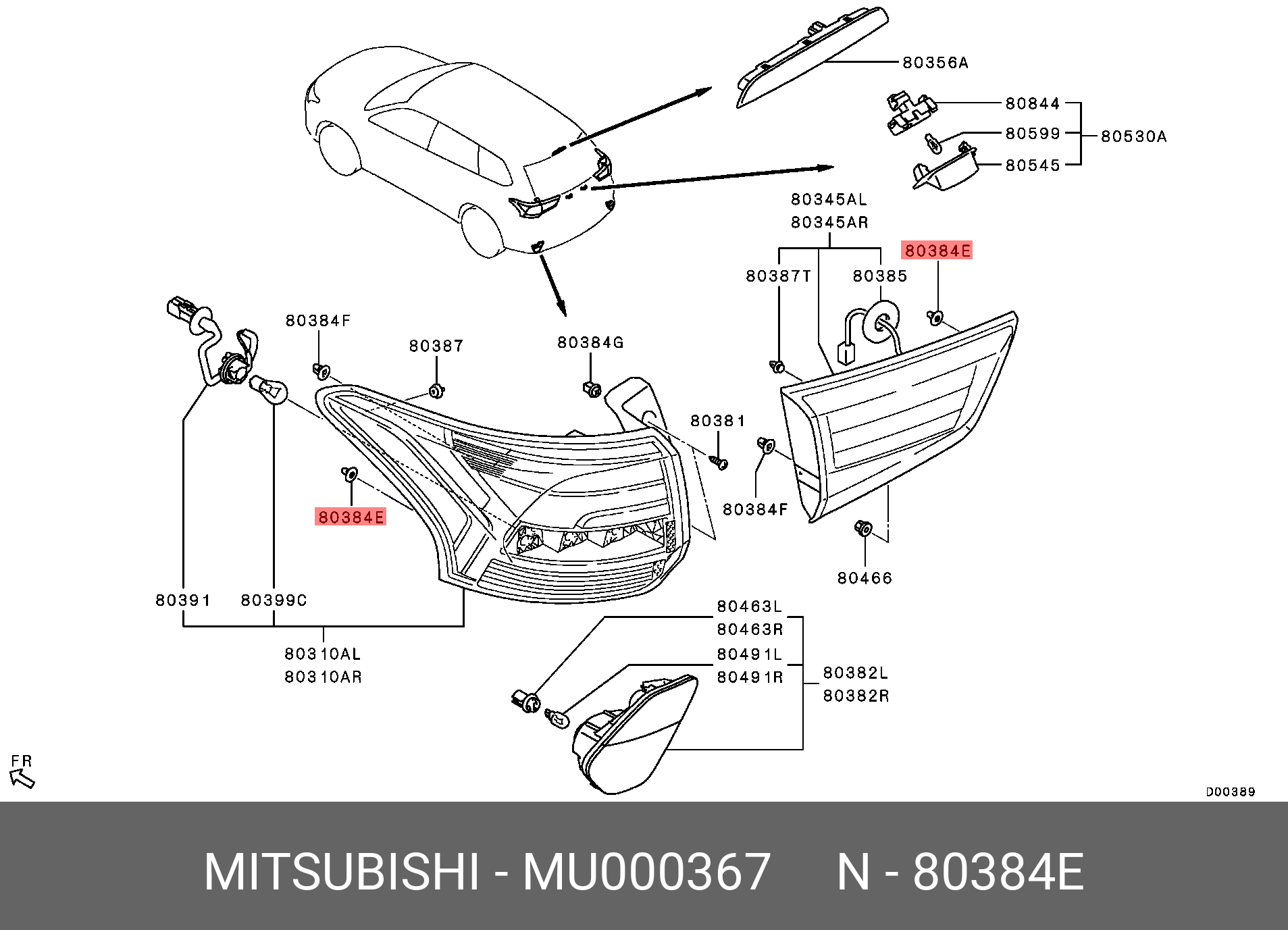 80356A

80844
80599
80545
80530A

80345AL
80345AR

80384E

80387T
80385

80384F
80387
80384G
80381
80384F

80384E

80466

80391
80399C

80310AL
80310AR

80463L
80463R
80491L
80491R
80382L
80382R

FR

D00389

MITSUBISHI - MU000367     N - 80384E