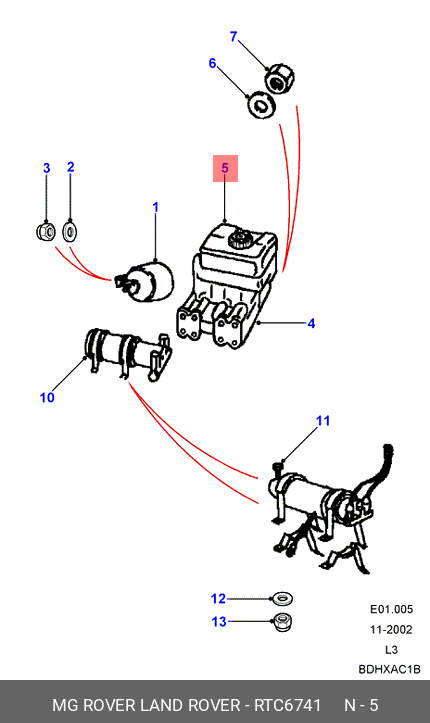 7
6
3
2
5
1
4
10
11
12
13
E01.005
11-2002
L3
BDHXAC1B
MG ROVER LAND ROVER - RTC6741 N - 5