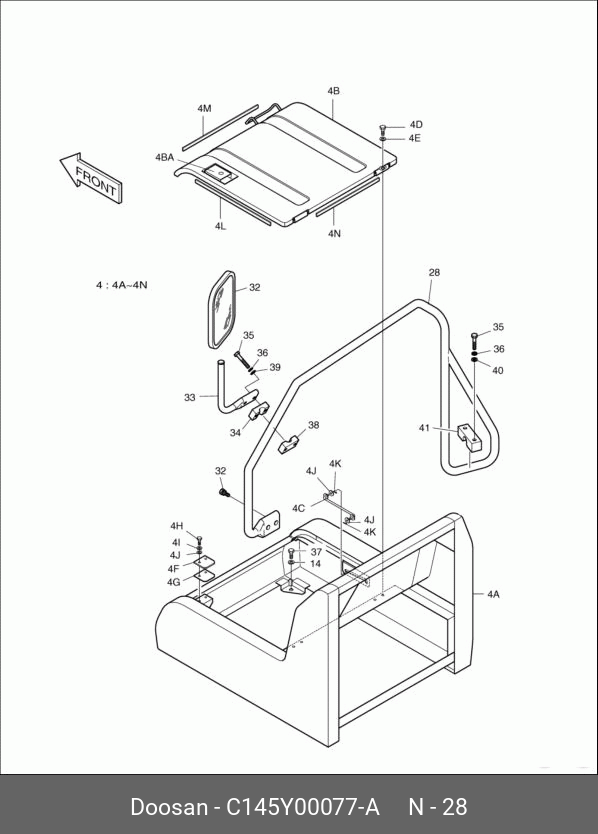 4M
4B
4D
4E
4BA
FRONT
4L
4N
4 : 4A~4N
32
28
35
36
39
35
36
40
33
34
38
41
32
4J
4K
4C
4J
4K
4H
4I
4J
4F
4G
37
14
4A

Doosan - C145Y00077-A N - 28