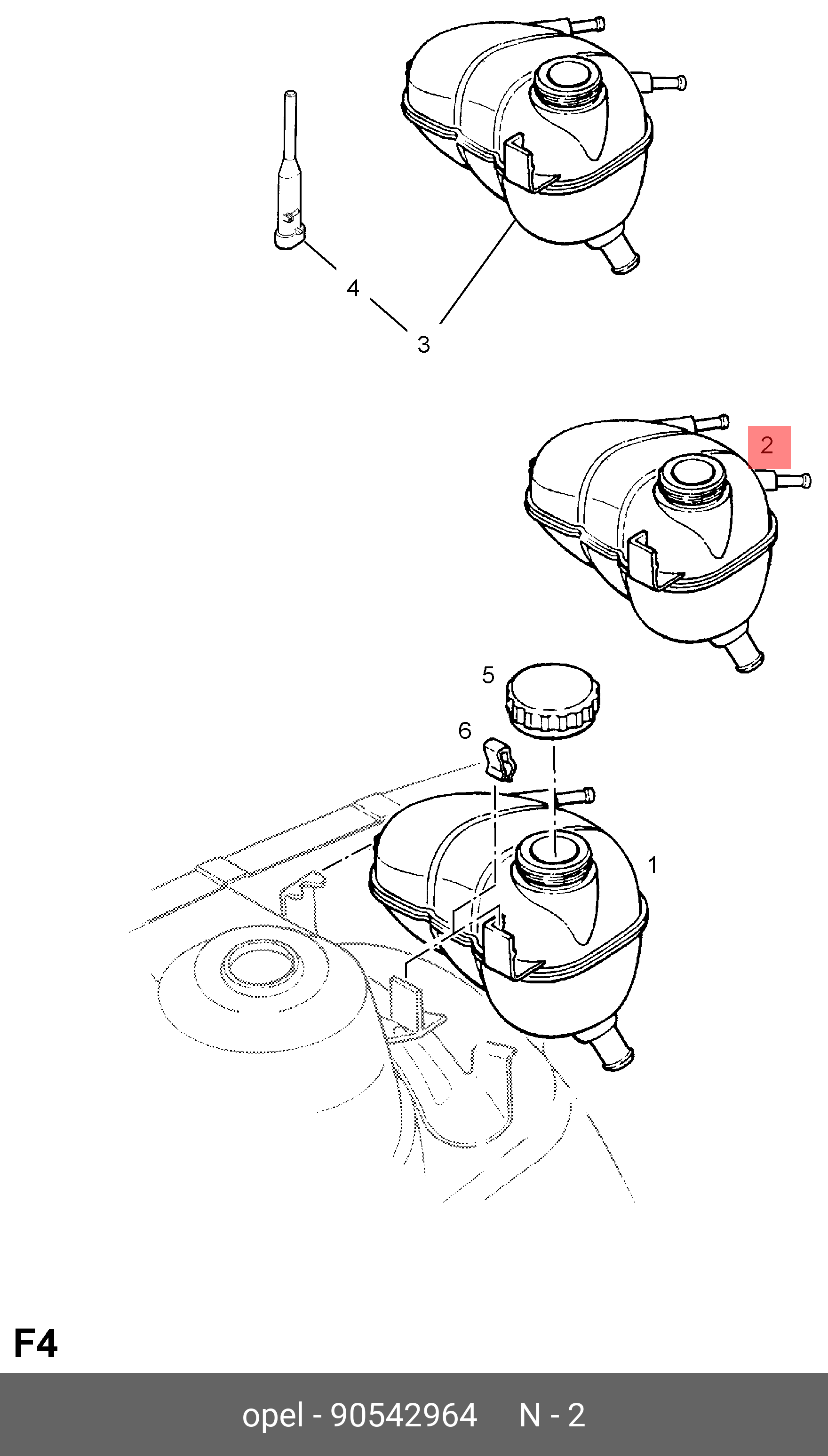 4
3
2
5
6
1
F4
opel - 90542964 N - 2