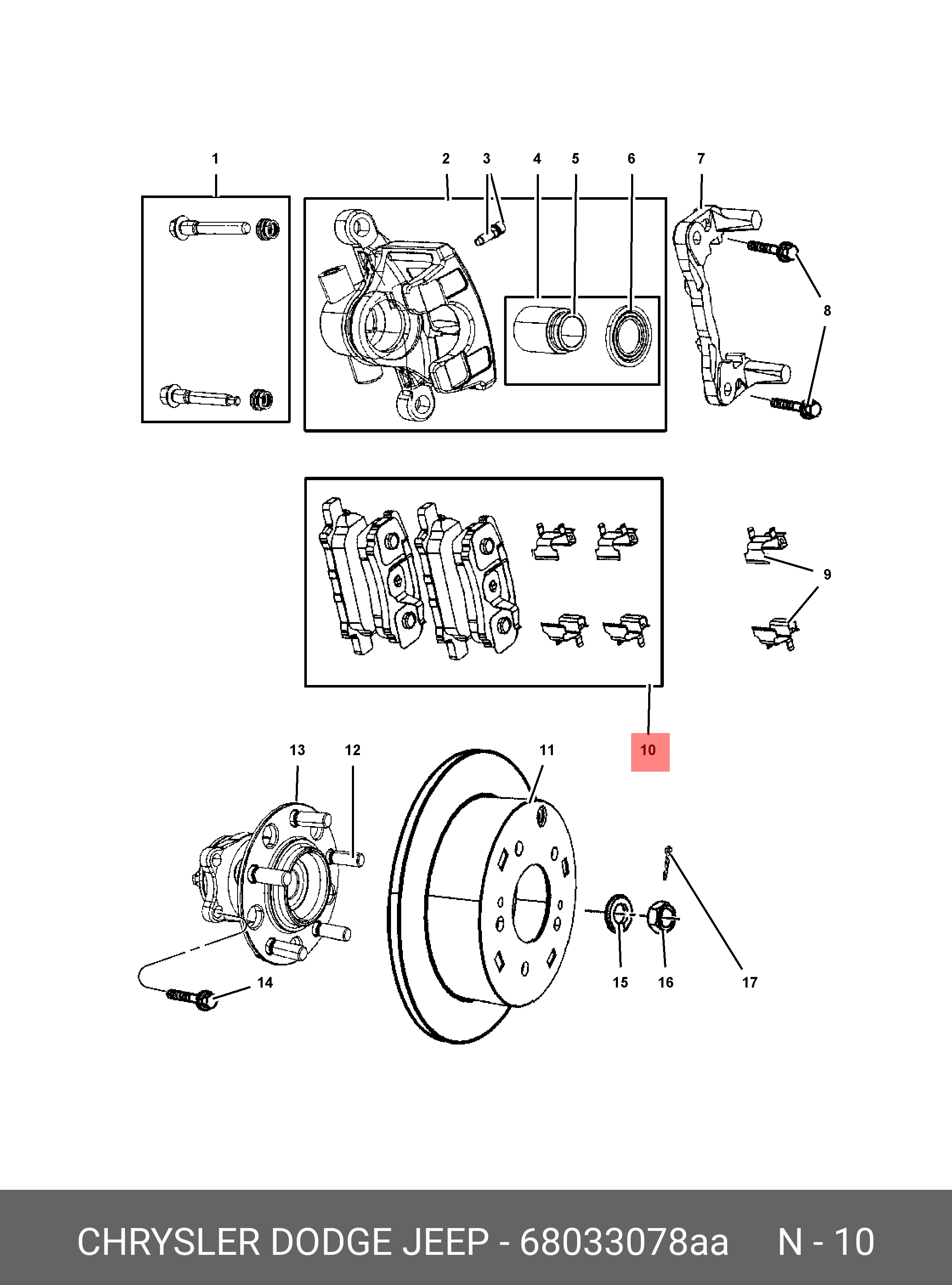 1
2
3
4
5
6
7
8
9
10
13
12
11
14
15
16
17

CHRYSLER DODGE JEEP - 68033078aa N - 10