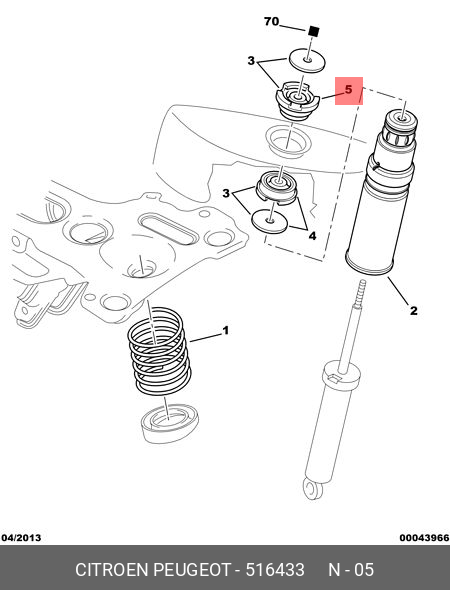 70
3
5
3
4
2
1
04/2013
00043966
CITROEN PEUGEOT - 516433 N - 05