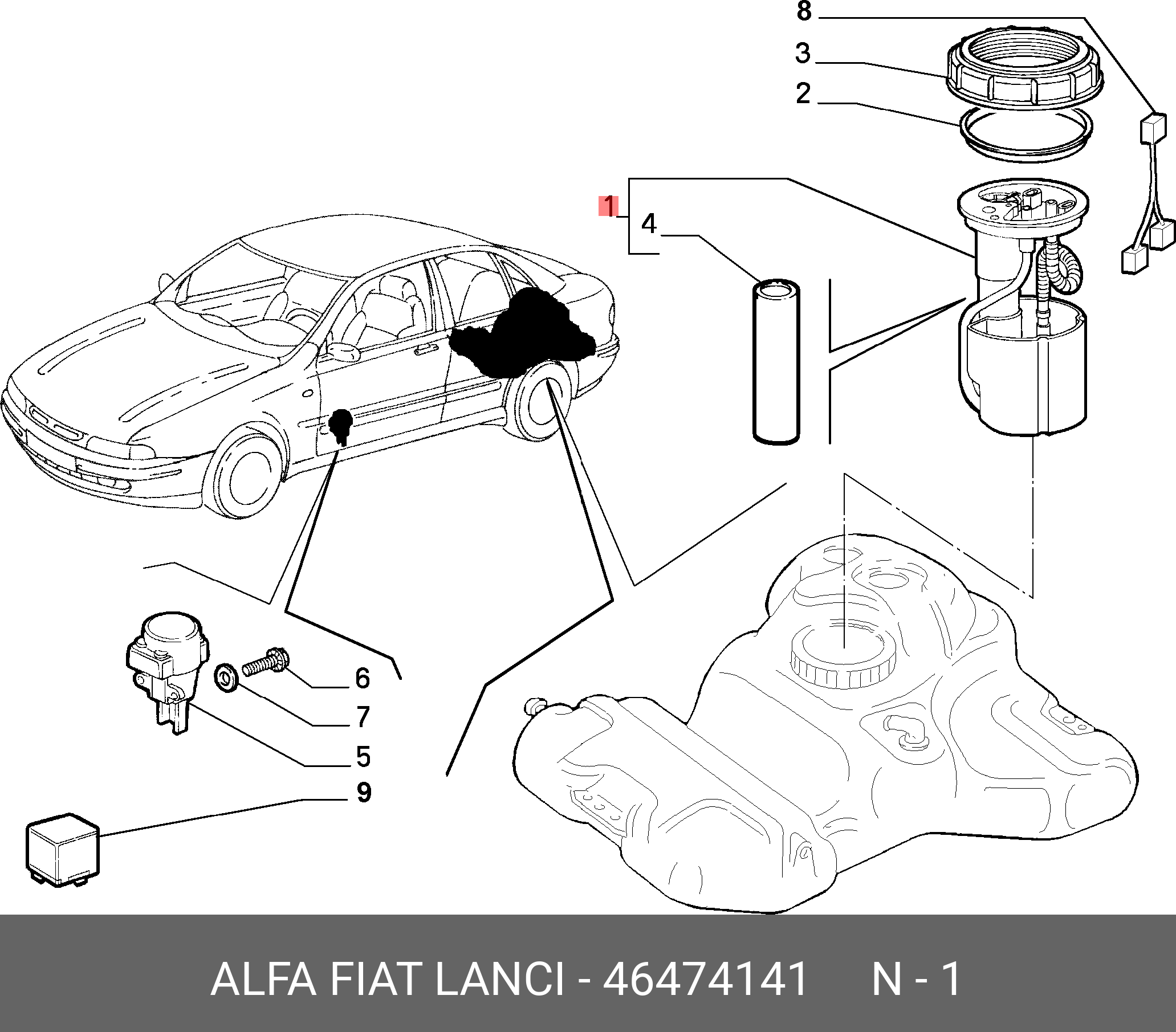 8
3
2
1
4
6
7
5
9

ALFA FIAT LANCI - 46474141 N - 1