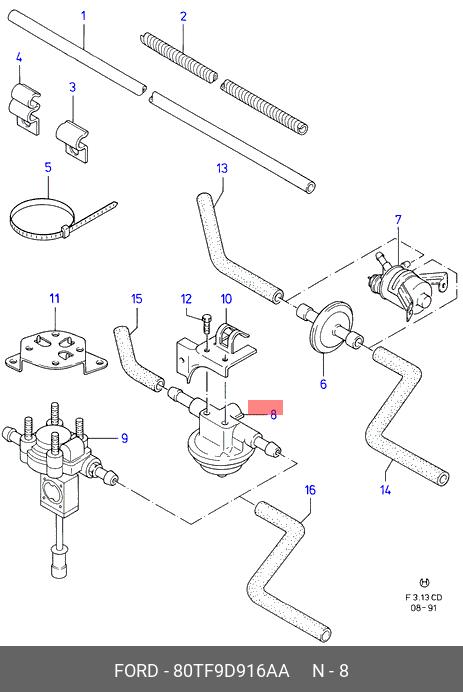 1
2
4
3
5
13
7
11
15
12
10
6
8
9
14
16
H
F 3.13 CD
08 - 91

FORD - 80TF9D916AA N - 8