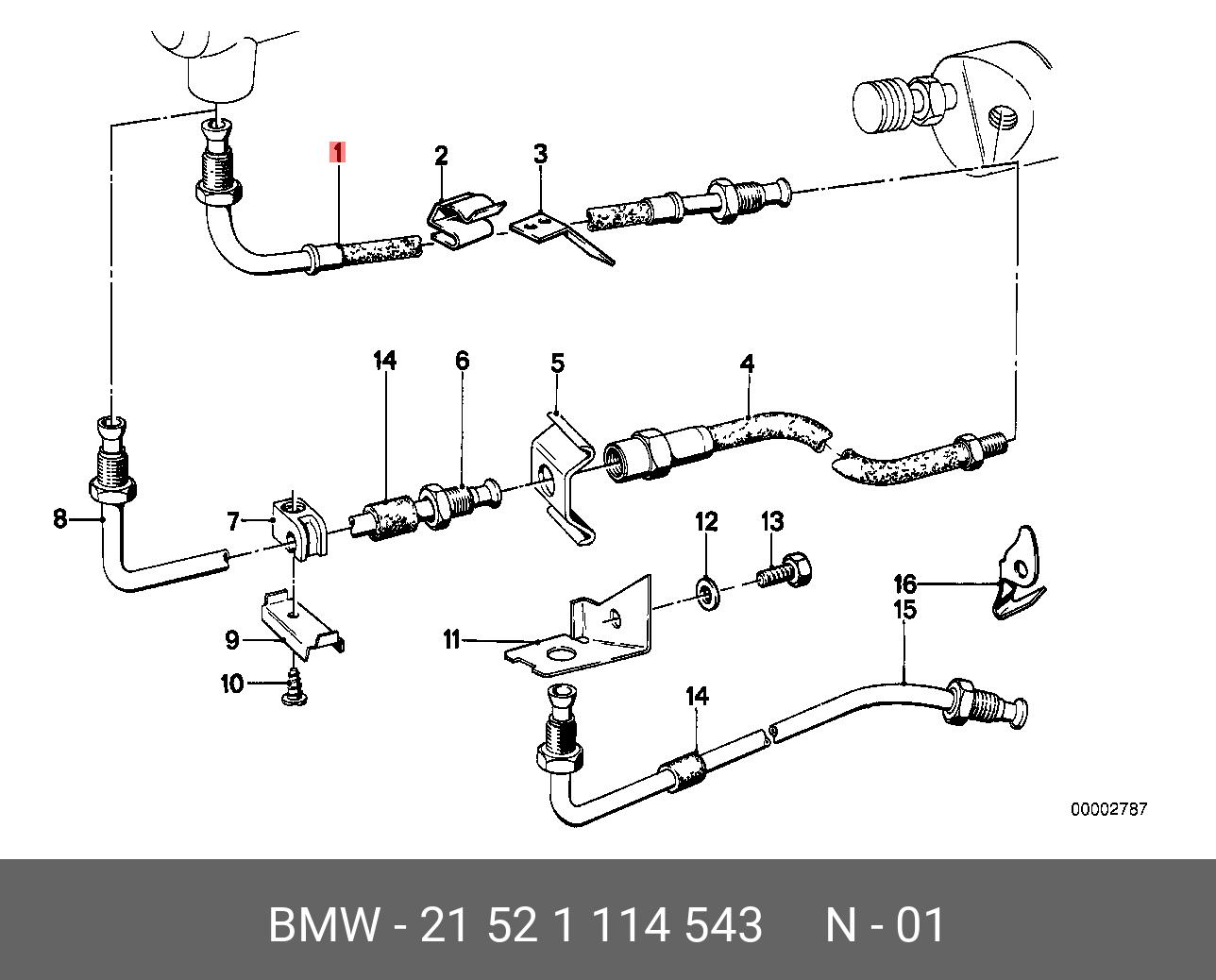 1
2
3
14
6
5
4
8
7
12
13
16
15
9
11
10
14
00002787

BMW - 21 52 1 114 543 N - 01