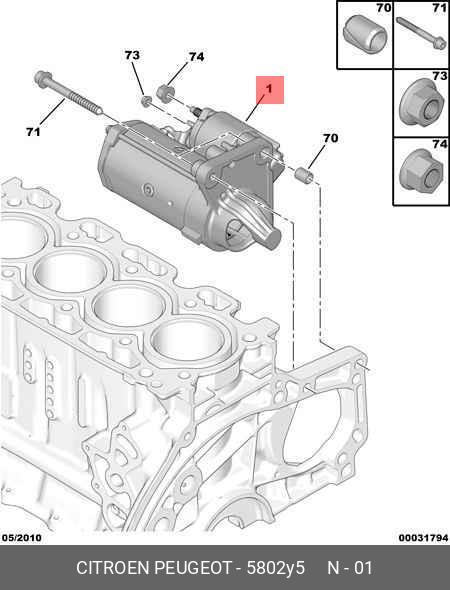 70
71
73
74
73
74
1
71
70
05/2010
00031794
CITROEN PEUGEOT - 5802y5 N - 01