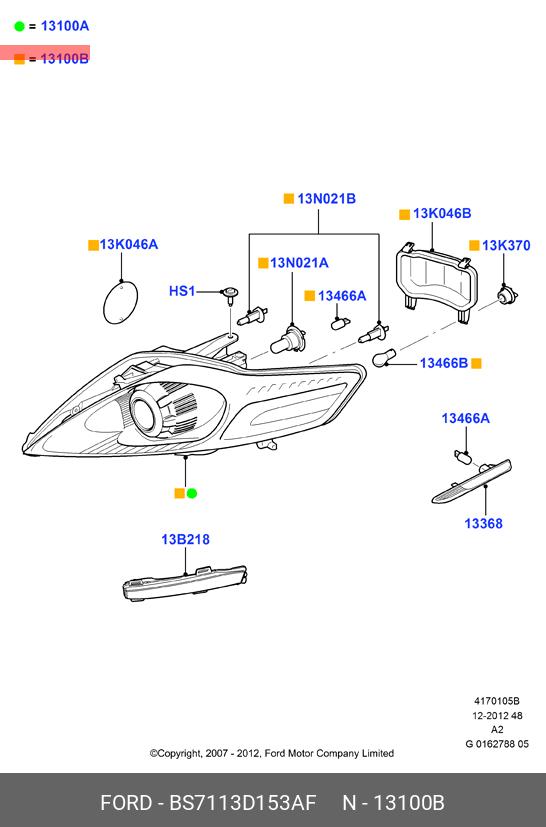 = 13100A

= 13100B

13N021B

13K046B

13K046A

13K370

13N021A

HS1

13466A

13466B

13466A

13368

13B218

4170105B
12-2012 48
A2
G 0162788 05

©Copyright, 2007 - 2012, Ford Motor Company Limited

FORD - BS7113D153AF N - 13100B