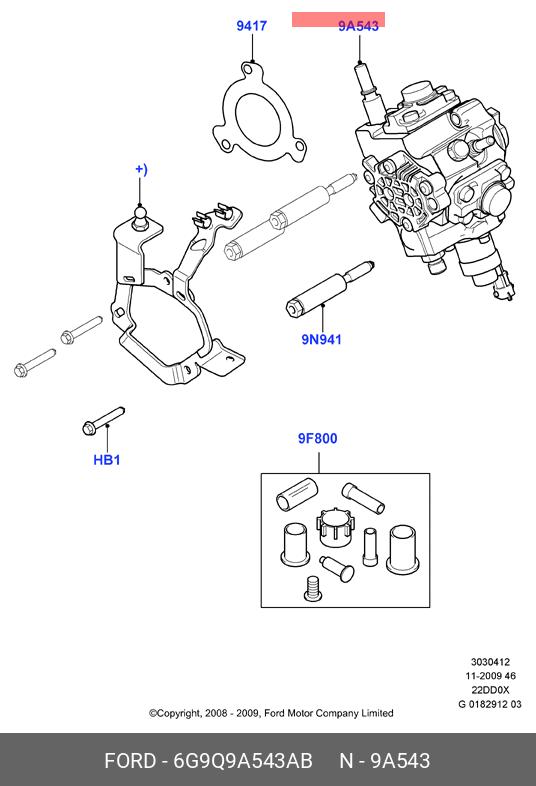 9417

9A543

+)

9N941

HB1

9F800

3030412
11-2009 46
22DD0X
G 0182912 03

©Copyright, 2008 - 2009, Ford Motor Company Limited

FORD - 6G9Q9A543AB N - 9A543