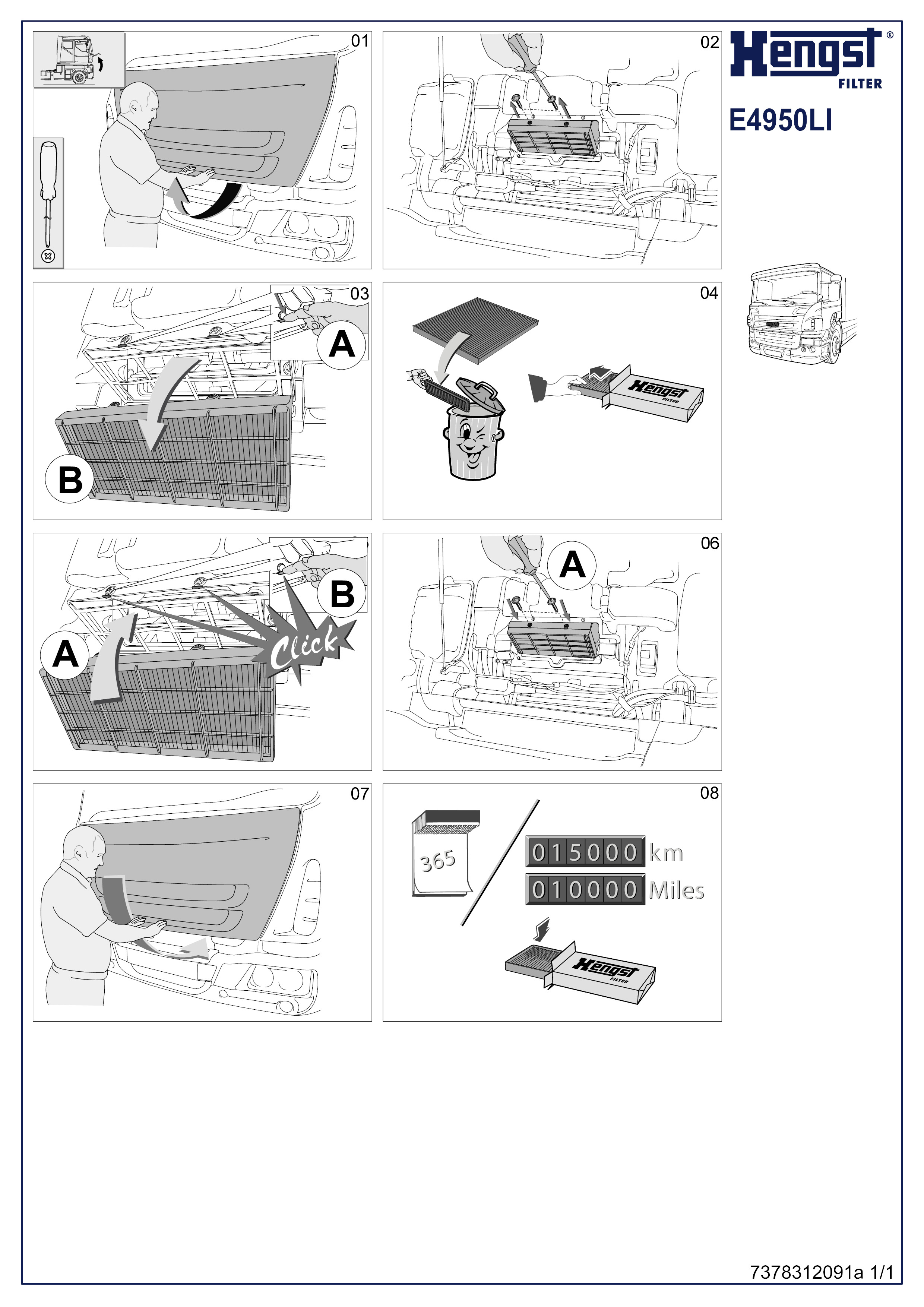 01

02

Hengst®
FILTER

E4950LI

03

A

B

04

Hengst FILTER

A

B

Click

06

A

07

08

365

015000 km

010000 Miles

Hengst FILTER

7378312091a 1/1