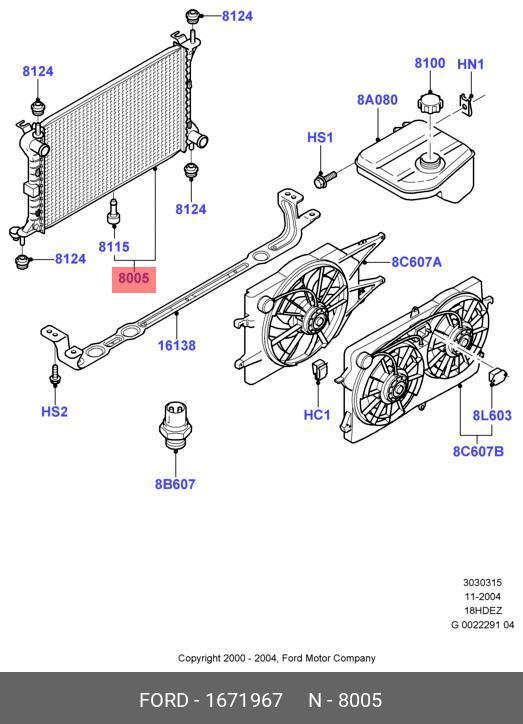 8124
8124
8100
HN1
8A080
HS1
8124
8115
8124
8005
8C607A
16138
HS2
HC1
8L603
8C607B
8B607

3030315
11-2004
18HDEZ
G 0022291 04

Copyright 2000 - 2004, Ford Motor Company

FORD - 1671967 N - 8005