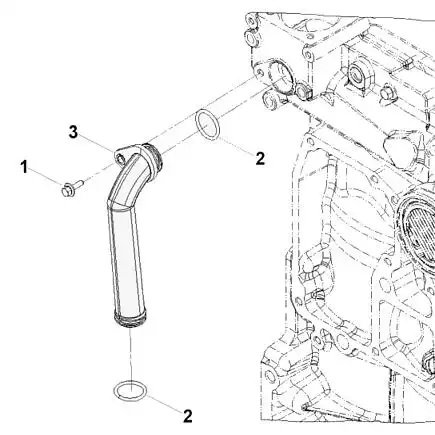 3
1
2
2