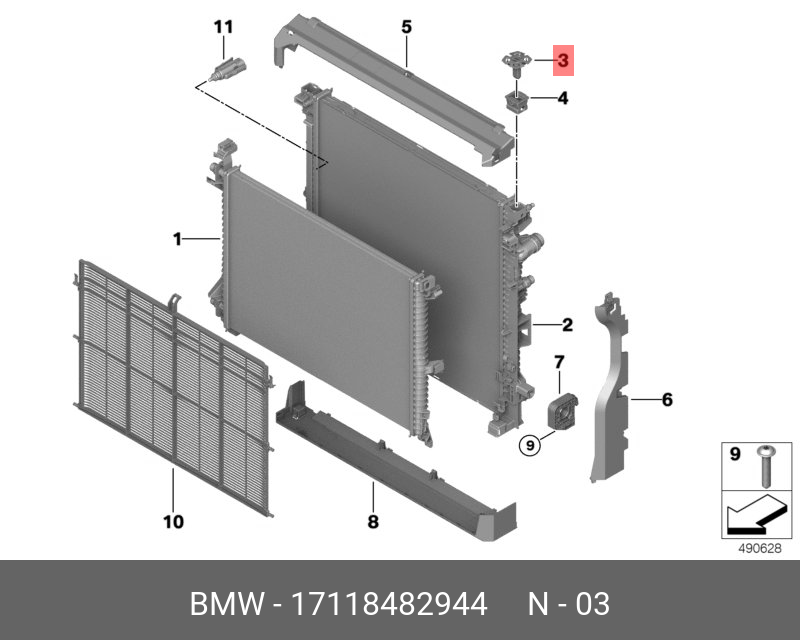 11
5
3
4
1
2
7
6
9
10
8
9
490628

BMW - 17118482944 N - 03