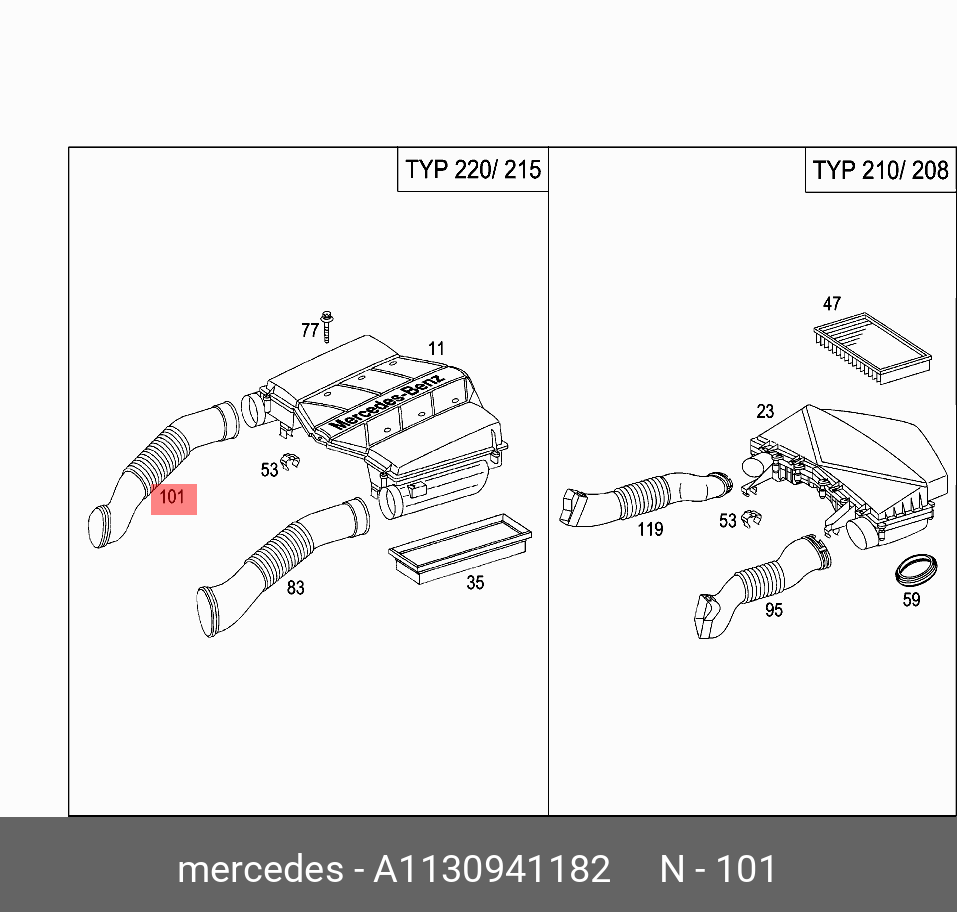 TYP 220/ 215

77
11
Mercedes-Benz
53
101
83
35

TYP 210/ 208

47
23
119
53
95
59

mercedes - A1130941182 N - 101