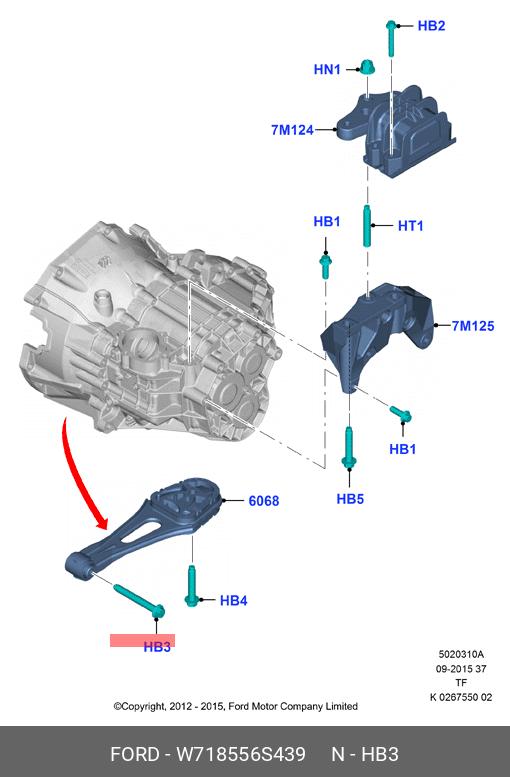 HB2

HN1

7M124

HB1

HT1

7M125

HB1

HB5

6068

HB4

HB3

5020310A
09-2015 37
TF
K 0267550 02

©Copyright, 2012 - 2015, Ford Motor Company Limited

FORD - W718556S439 N - HB3