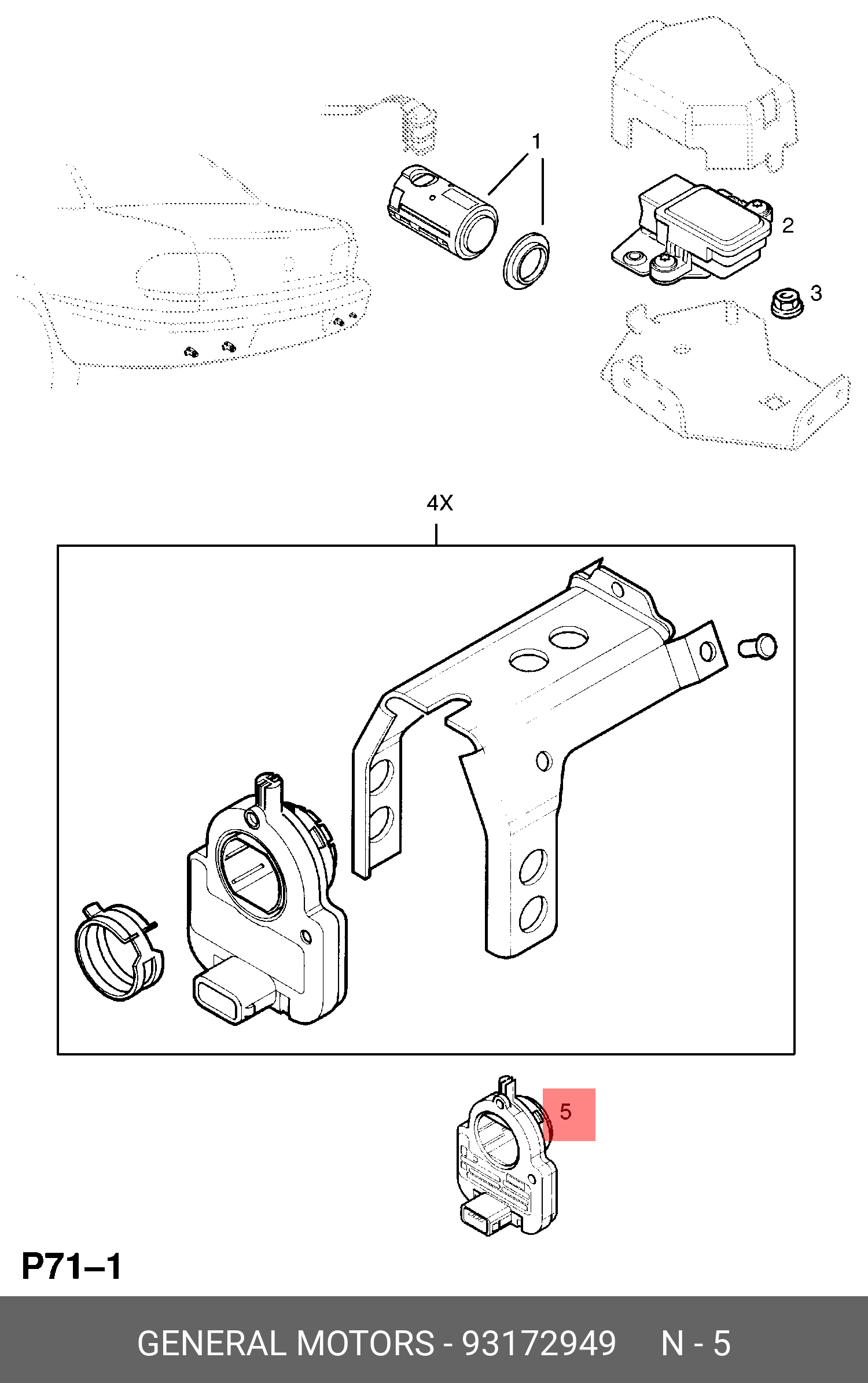 1
2
3
4X
5
P71–1
GENERAL MOTORS - 93172949 N - 5