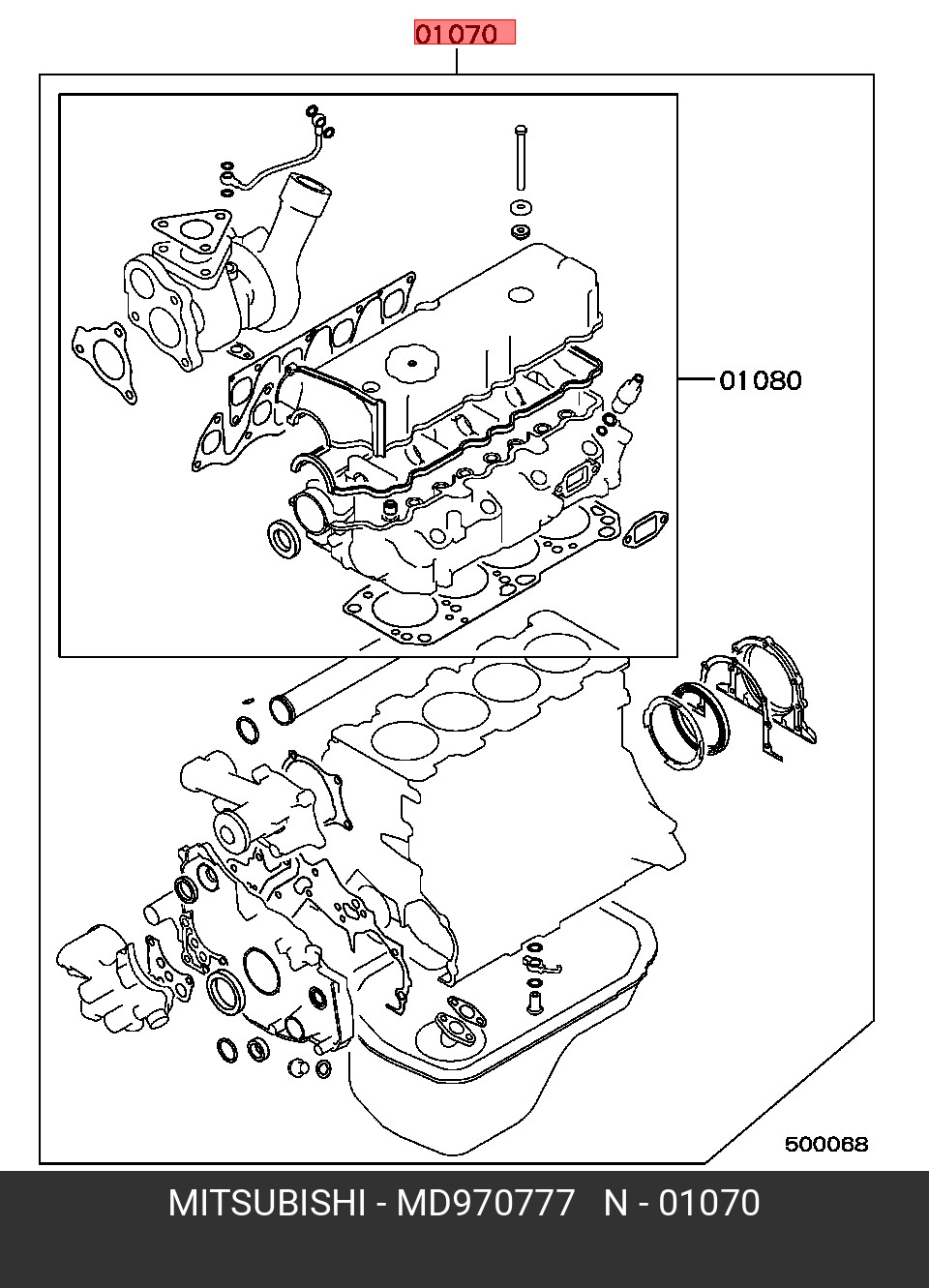 01070

01080

500068

MITSUBISHI - MD970777 N - 01070