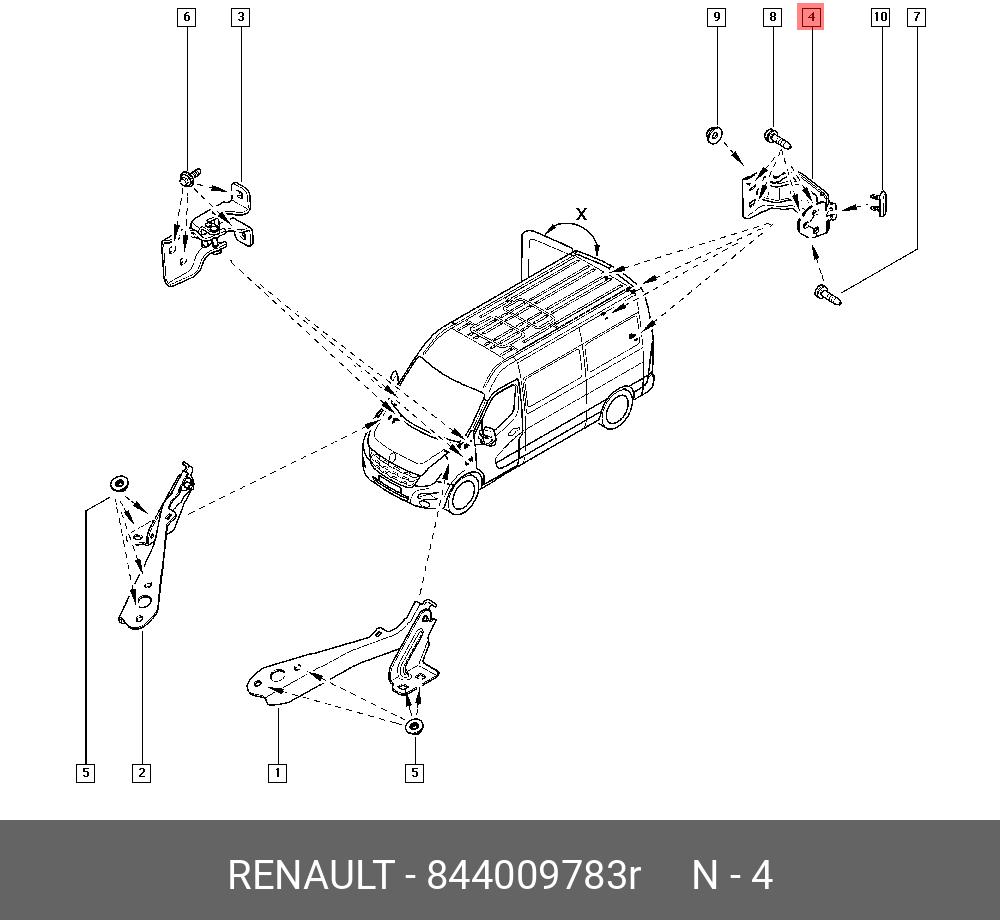 6
3
9
8
4
10
7
X
5
2
1
5

RENAULT - 844009783r N - 4