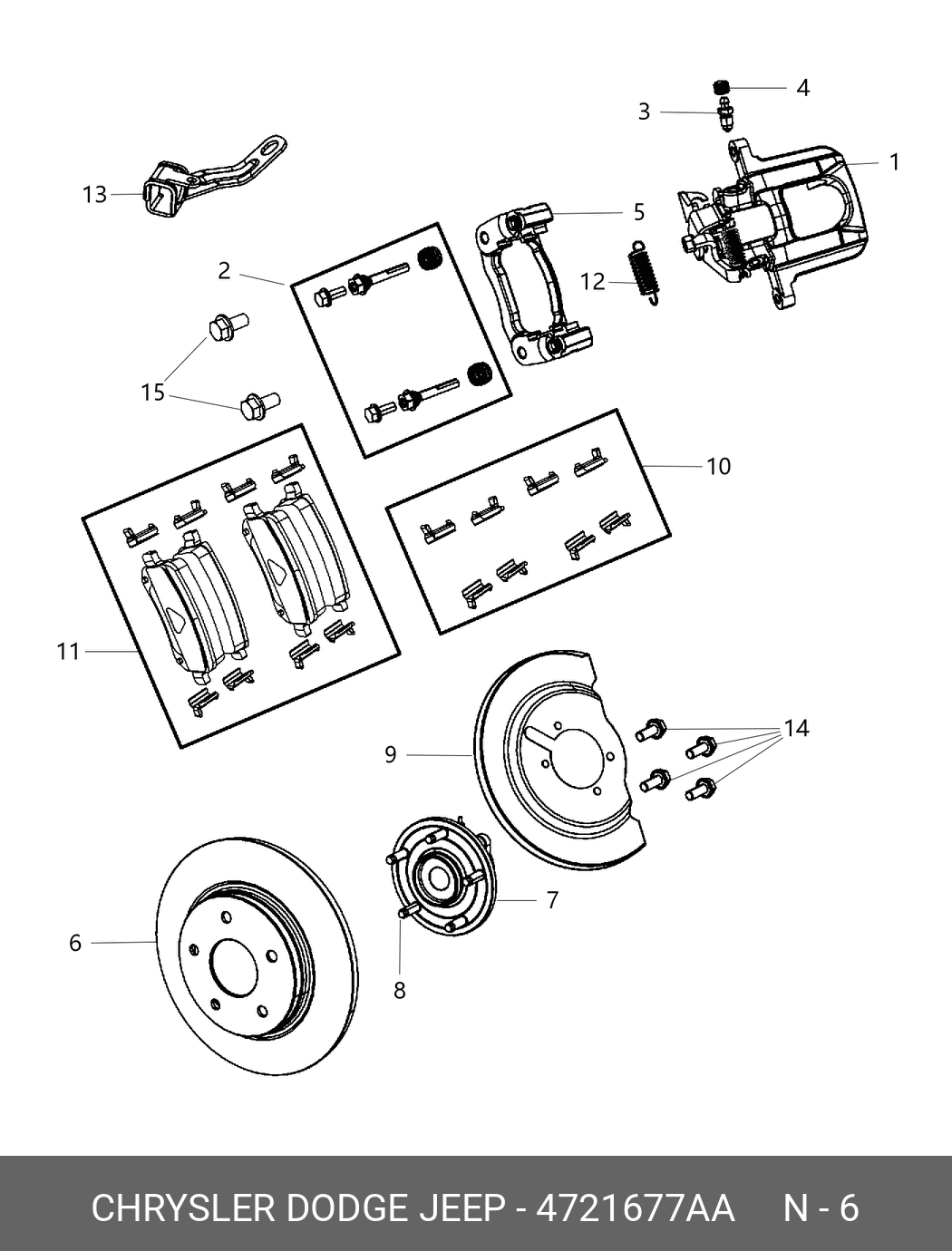 4
3
1
13
5
2
12
15
10
11
14
9
7
6
8

CHRYSLER DODGE JEEP - 4721677AA N - 6