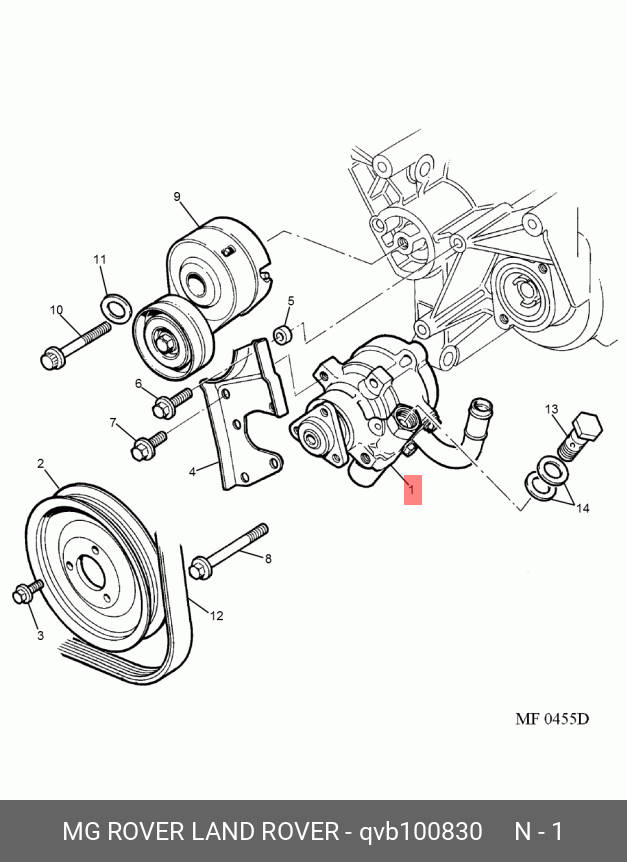 9
11
10
5
6
7
4
1
13
14
2
8
3
12
MF 0455D

MG ROVER LAND ROVER - qvb100830 N - 1