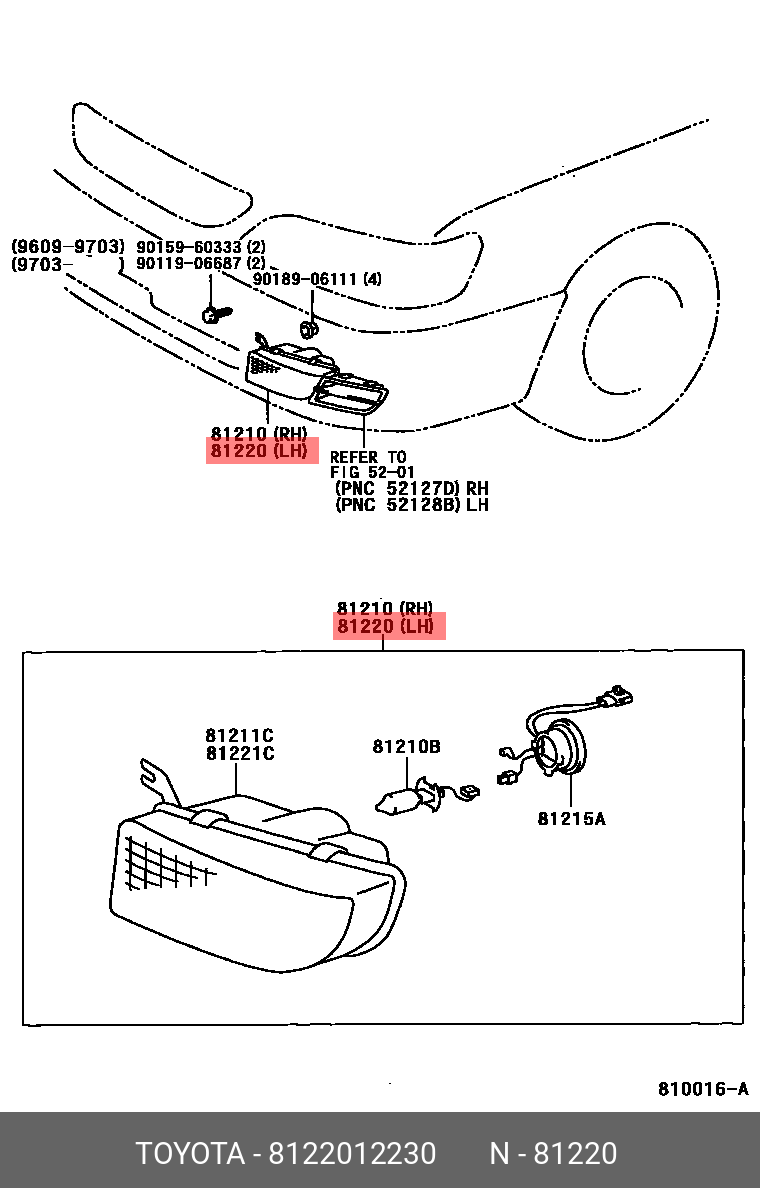 (9609-9703) 90159-60333 (2)
(9703- ) 90119-06687 (2)
90189-06111 (4)

81210 (RH)
81220 (LH)

REFER TO
FIG 52-01
(PNC 52127D) RH
(PNC 52128B) LH

81210 (RH)
81220 (LH)

81211C
81221C

81210B

81215A

810016-A

TOYOTA - 8122012230 N - 81220