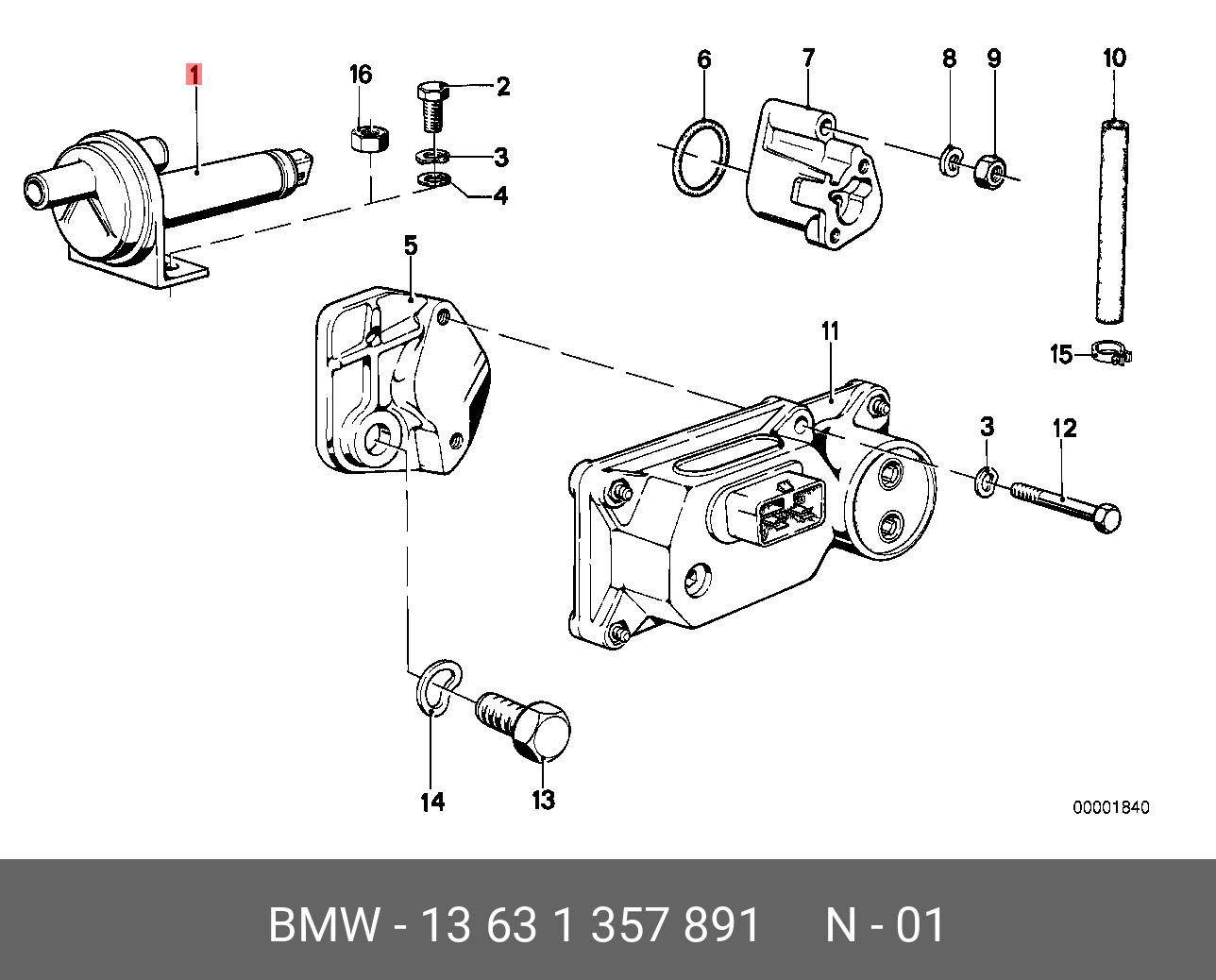 1
16
2
3
4
6
7
8
9
10
5
11
15
3
12
14
13
00001840

BMW - 13 63 1 357 891     N - 01