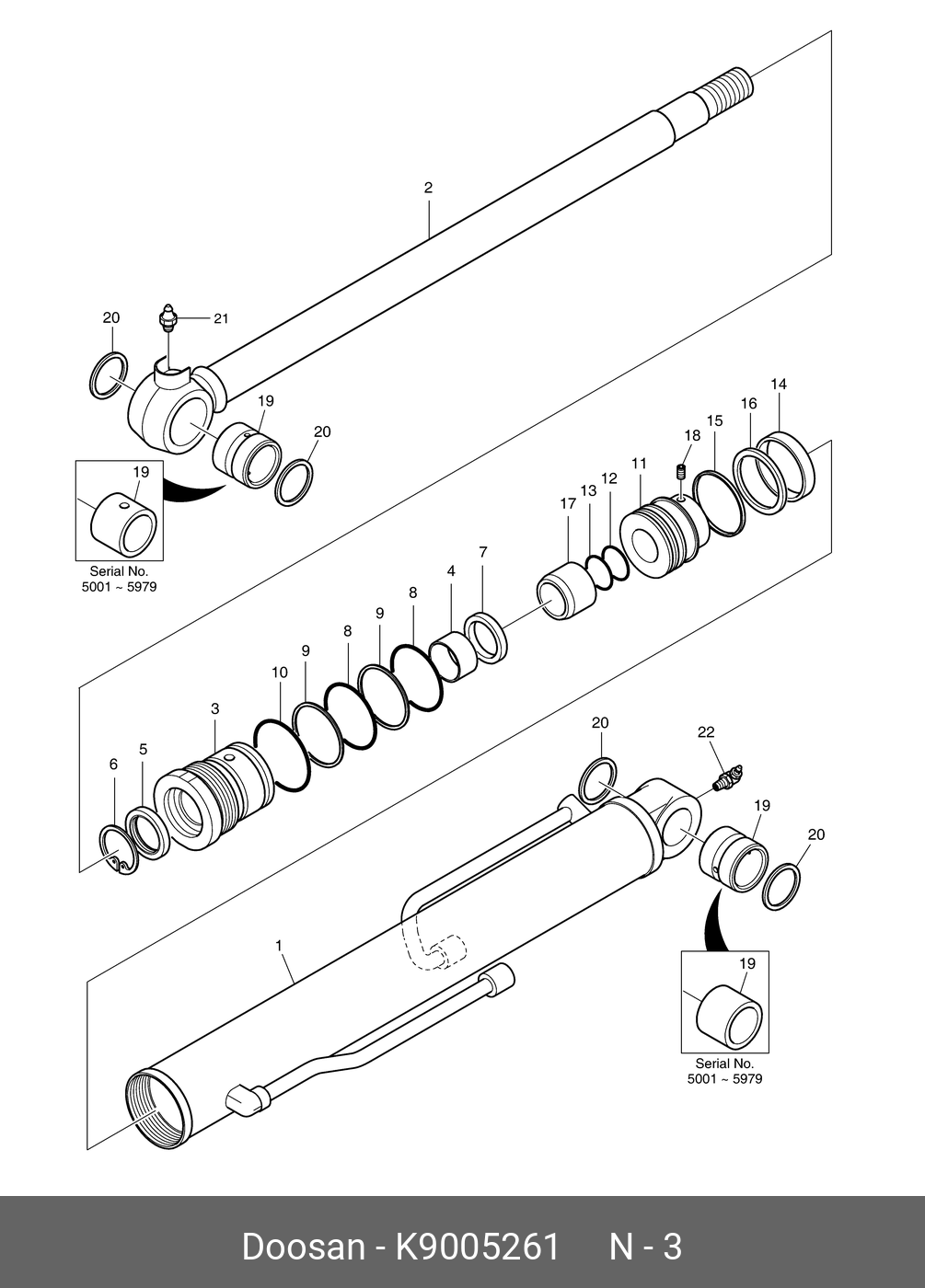 2

20

21

19

20

19

Serial No.
5001 ~ 5979

14

16

15

18

11

12

13

17

7

4

8

9

8

9

10

3

5

6

20

22

19

20

1

19

Serial No.
5001 ~ 5979

Doosan - K9005261 N - 3