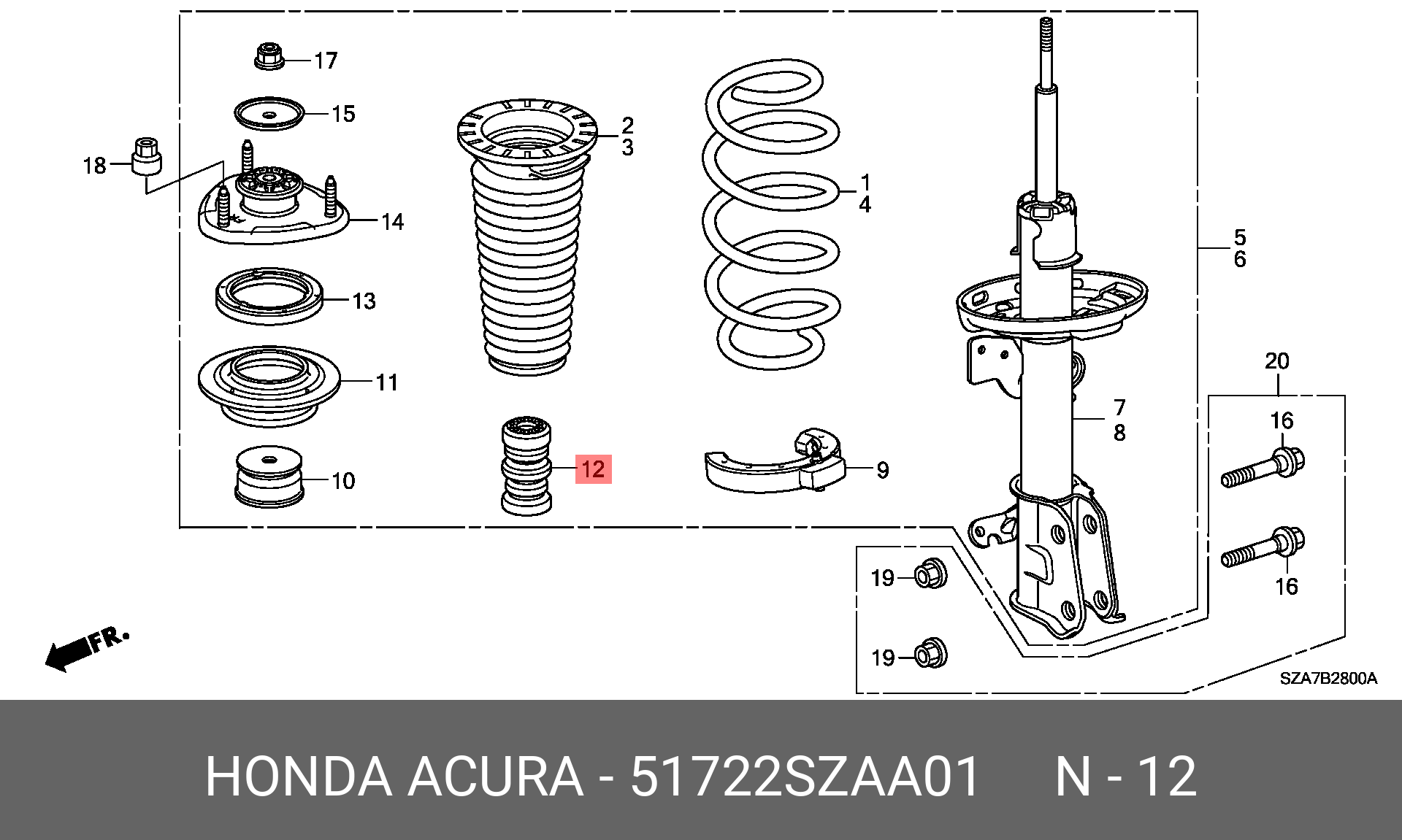 17
15
18
14
13
11
10
2
3
12
1
4
9
5
6
7
8
20
16
16
19
19
FR.
SZA7B2800A

HONDA ACURA - 51722SZAA01 N - 12