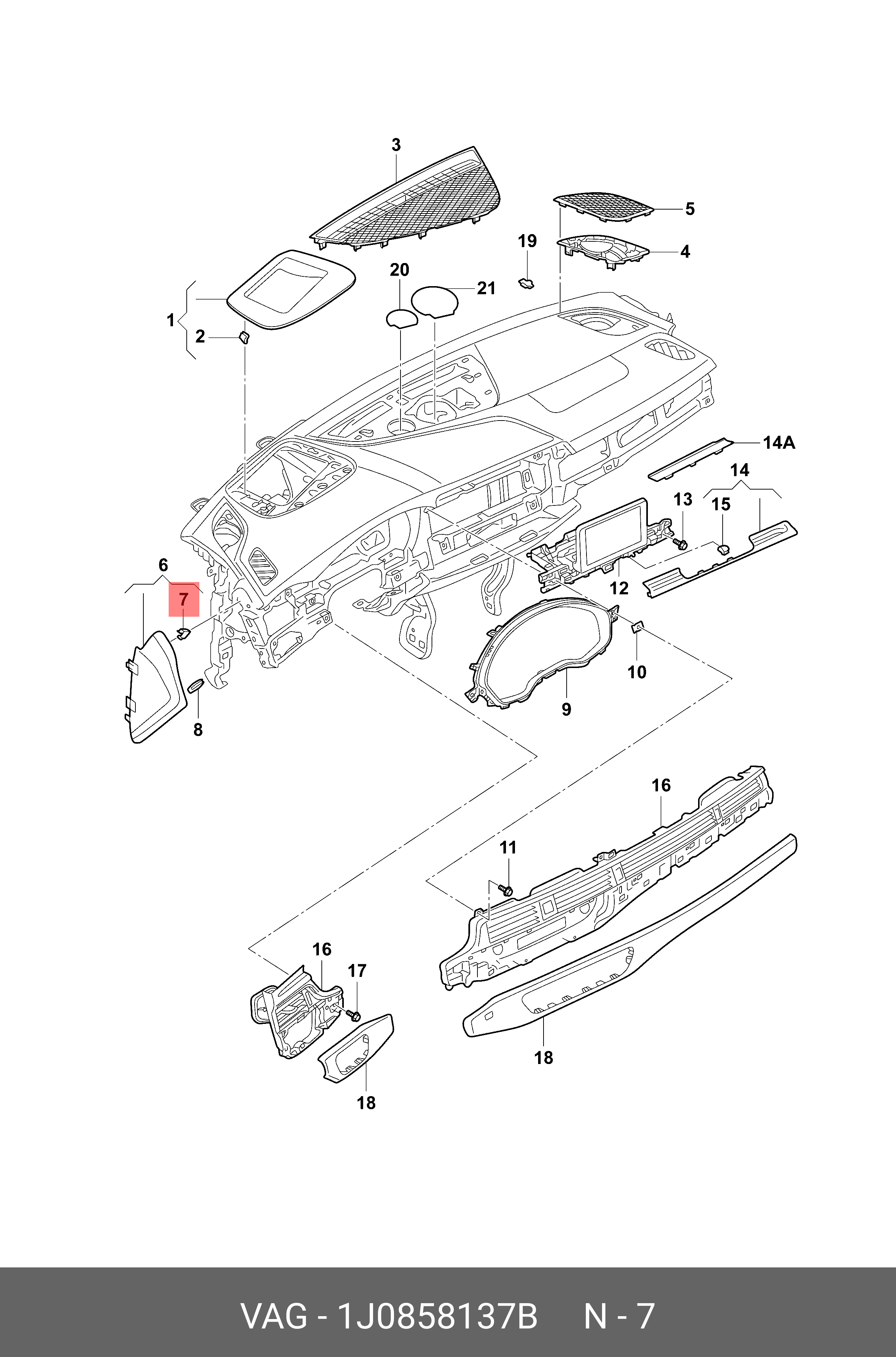 3
5
19
4
20
21
1
2
14A
14
13
15
6
7
12
10
9
8
16
11
16
17
18
18

VAG - 1J0858137B N - 7