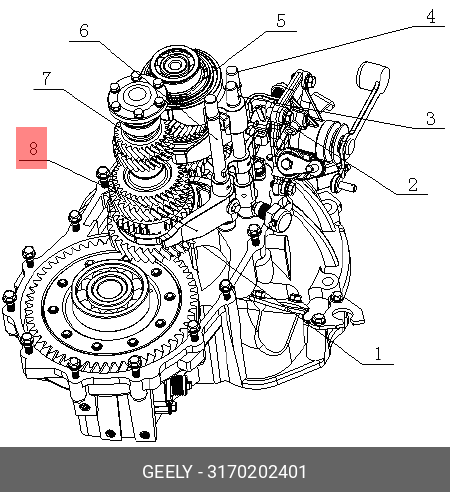 6
5
4
7
3
8
2
1
GEELY - 3170202401