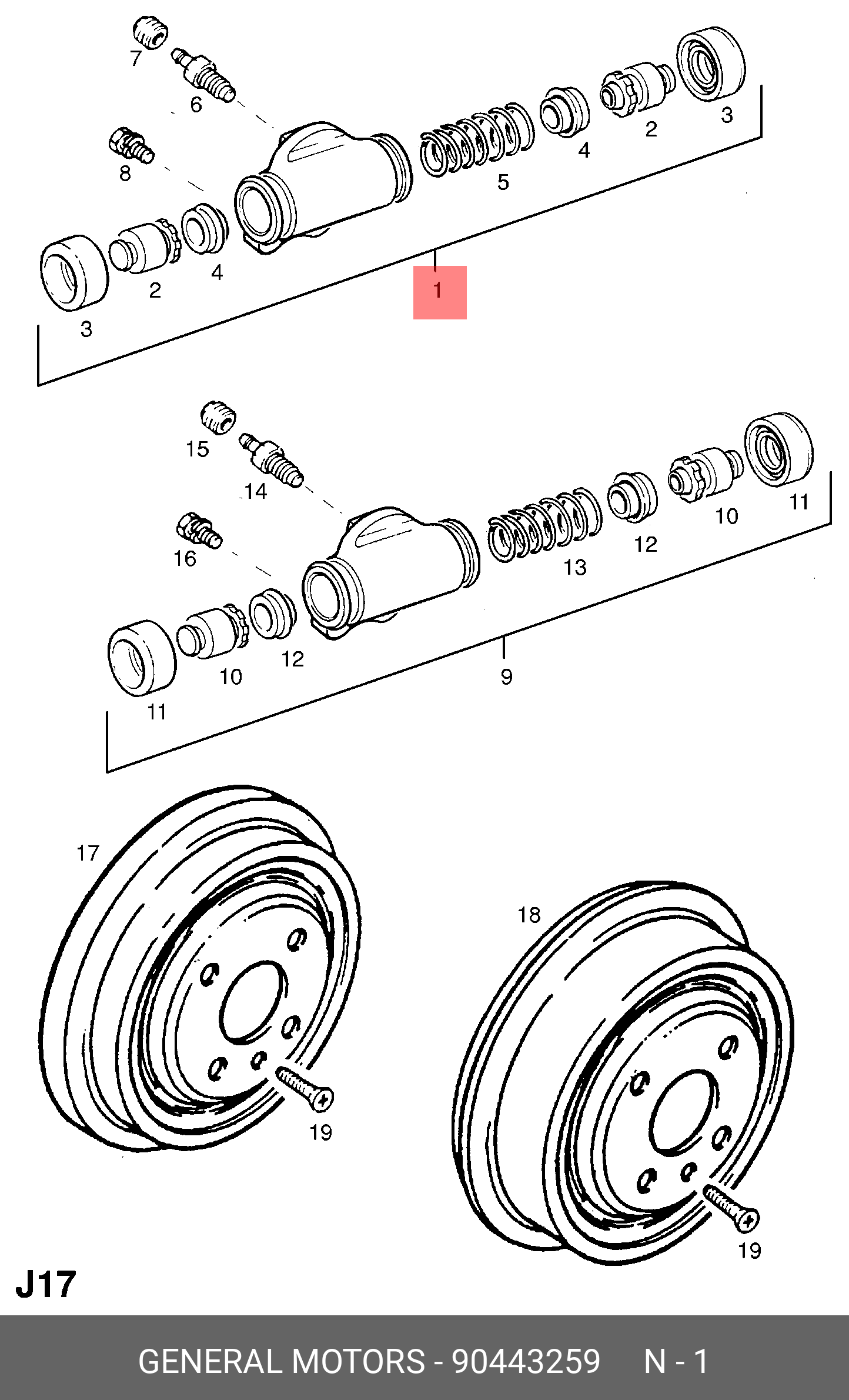 7
6
8
3
2
4
5
4
2
3
1

15
14
16
11
10
12
13
12
10
11
9

17
19
18
19

J17

GENERAL MOTORS - 90443259 N - 1