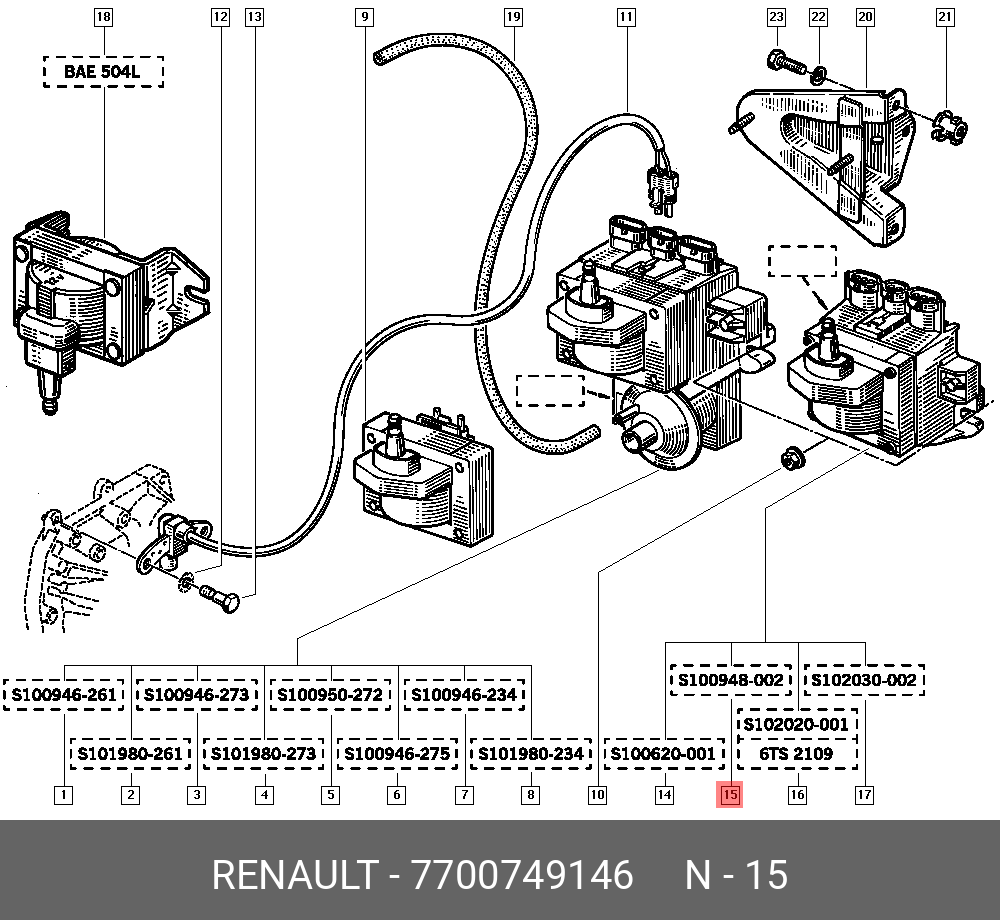 18
12
13
9
19
11
23
22
20
21
BAE 504L

S100946-261
S100946-273
S100950-272
S100946-234
S100948-002
S102030-002
S101980-261
S101980-273
S100946-275
S101980-234
S100620-001
S102020-001
6TS 2109

1
2
3
4
5
6
7
8
10
14
15
16
17

RENAULT - 7700749146 N - 15