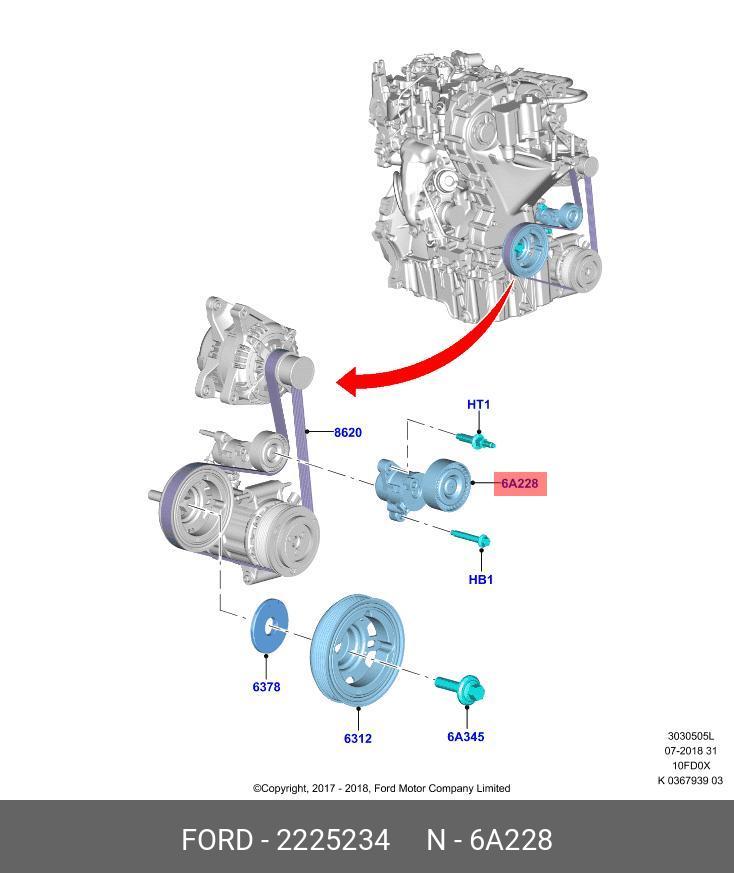 HT1

8620

6A228

HB1

6378

6312

6A345

3030505L
07-2018 31
10FD0X
K 0367939 03

©Copyright, 2017 - 2018, Ford Motor Company Limited

FORD - 2225234 N - 6A228