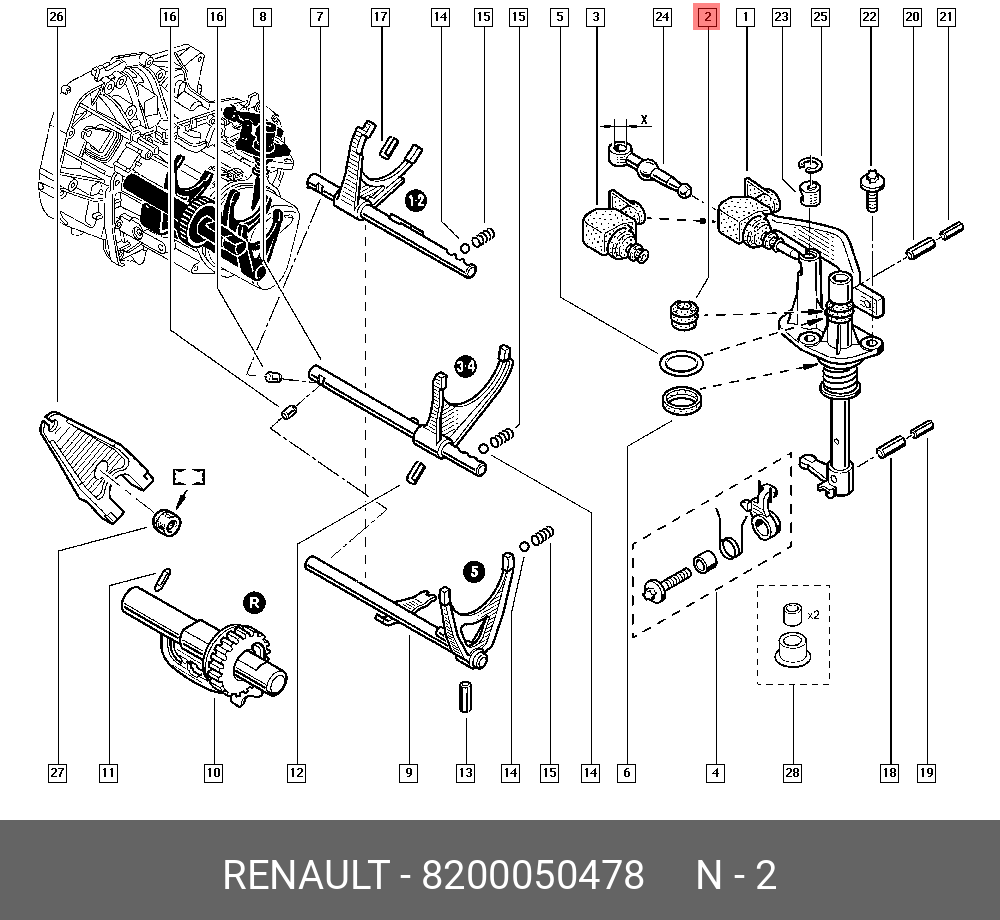 26 16 16 8 7 17 14 15 15 5 3 24 2 1 23 25 22 20 21

x

1·2

3·4

5

R

x2

27 11 10 12 9 13 14 15 14 6 4 28 18 19

RENAULT - 8200050478 N - 2